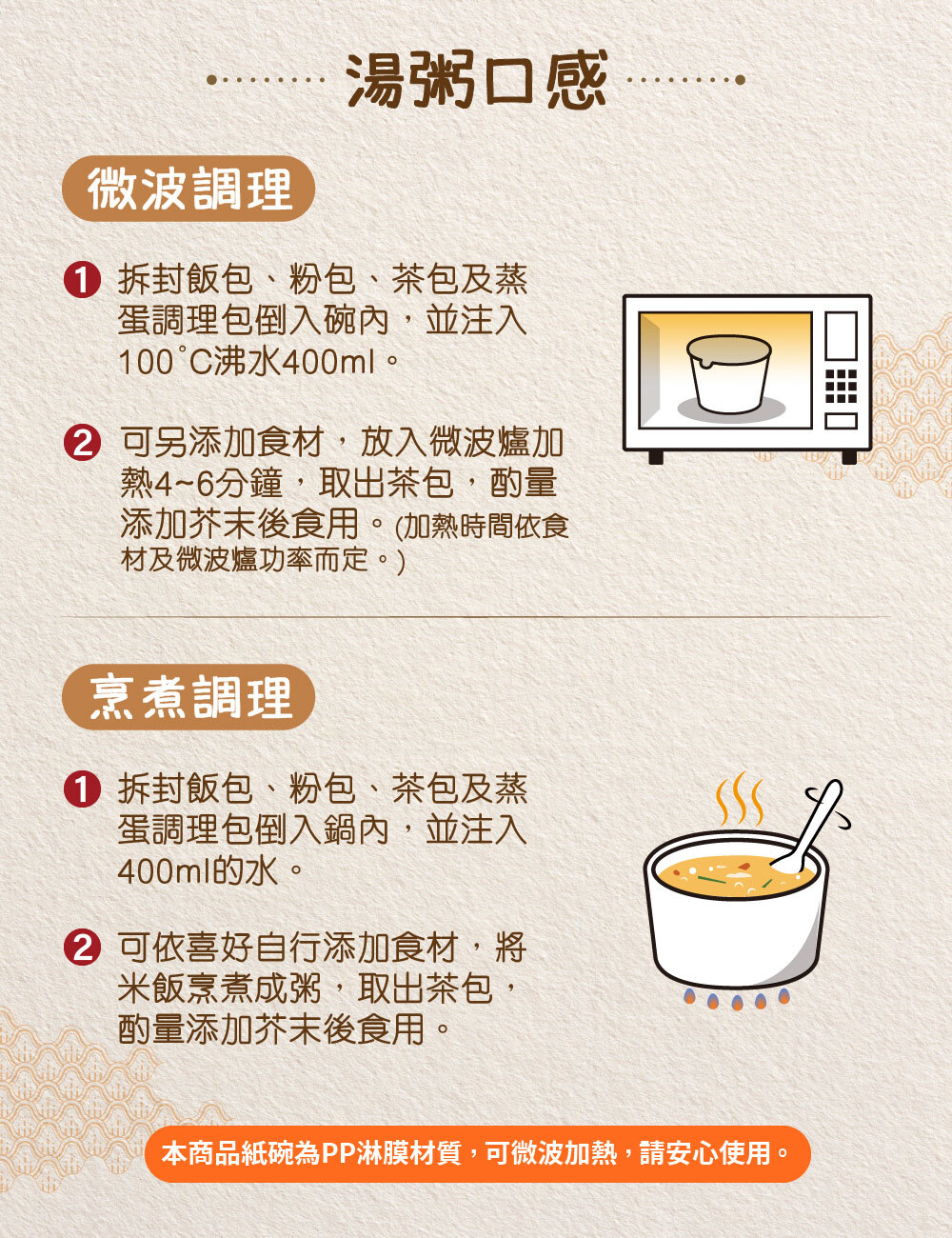 湯粥口感

微波調理

1 拆封飯包、粉包、茶包及蒸蛋調理包倒入碗內，並注入100°C沸水400ml。

2 可另添加食材，放入微波爐加熱4~6分鐘，取出茶包，酌量添加芥末後食用。(加熱時間依食材及微波爐功率而定。)

烹煮調理

1 拆封飯包、粉包、茶包及蒸蛋調理包倒入鍋內，並注入400ml的水。

2 可依喜好自行添加食材，將米飯烹煮成粥，取出茶包，酌量添加芥末後食用。

本商品紙碗為PP淋膜材質，可微波加熱，請安心使用。