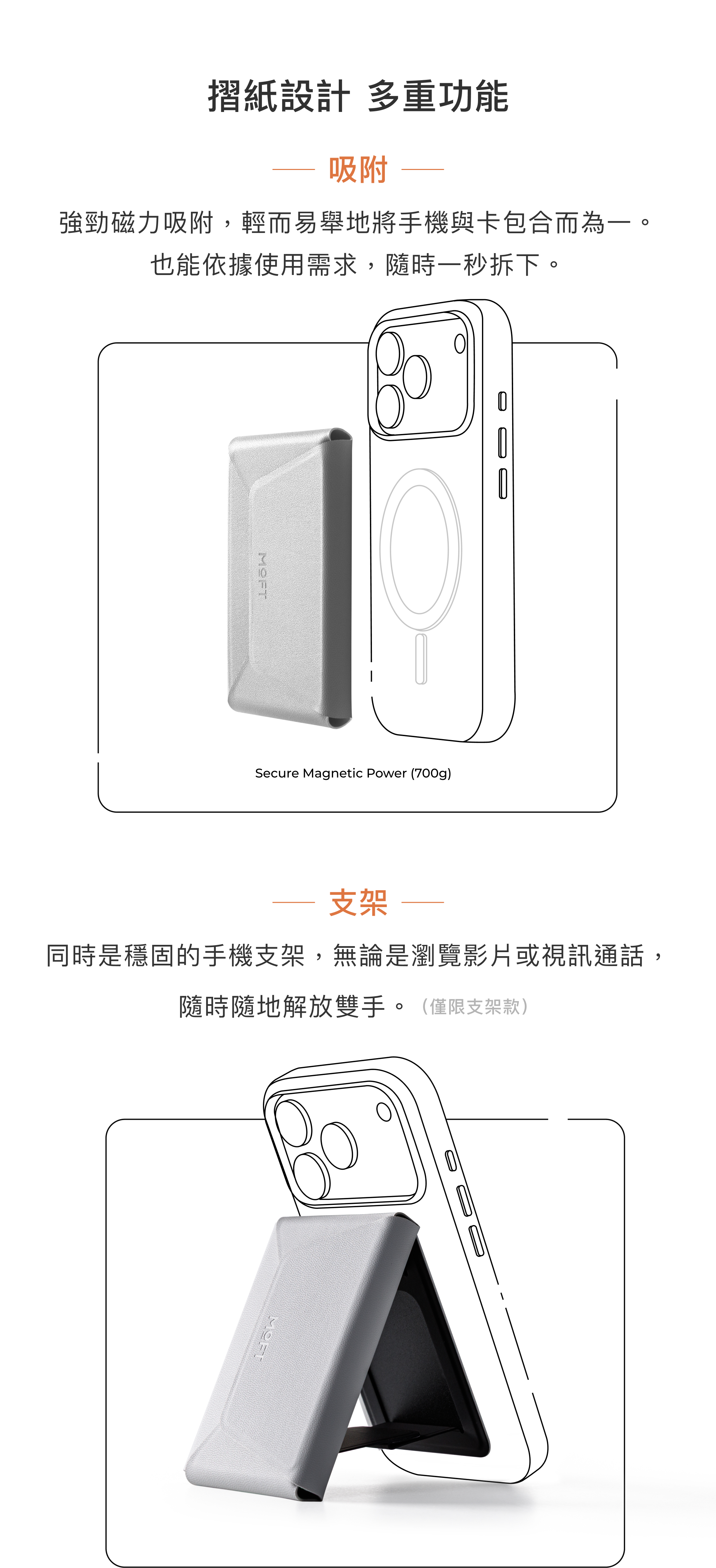 摺紙設計 多重功能

吸附

強勁磁力吸附，輕而易舉地將手機與卡包合而為一。
也能依據使用需求，隨時一秒拆下。

MOFT

Secure Magnetic Power (700g)

支架

同時是穩固的手機支架，無論是瀏覽影片或視訊通話，
隨時隨地解放雙手。（僅限支架款）

MOFT