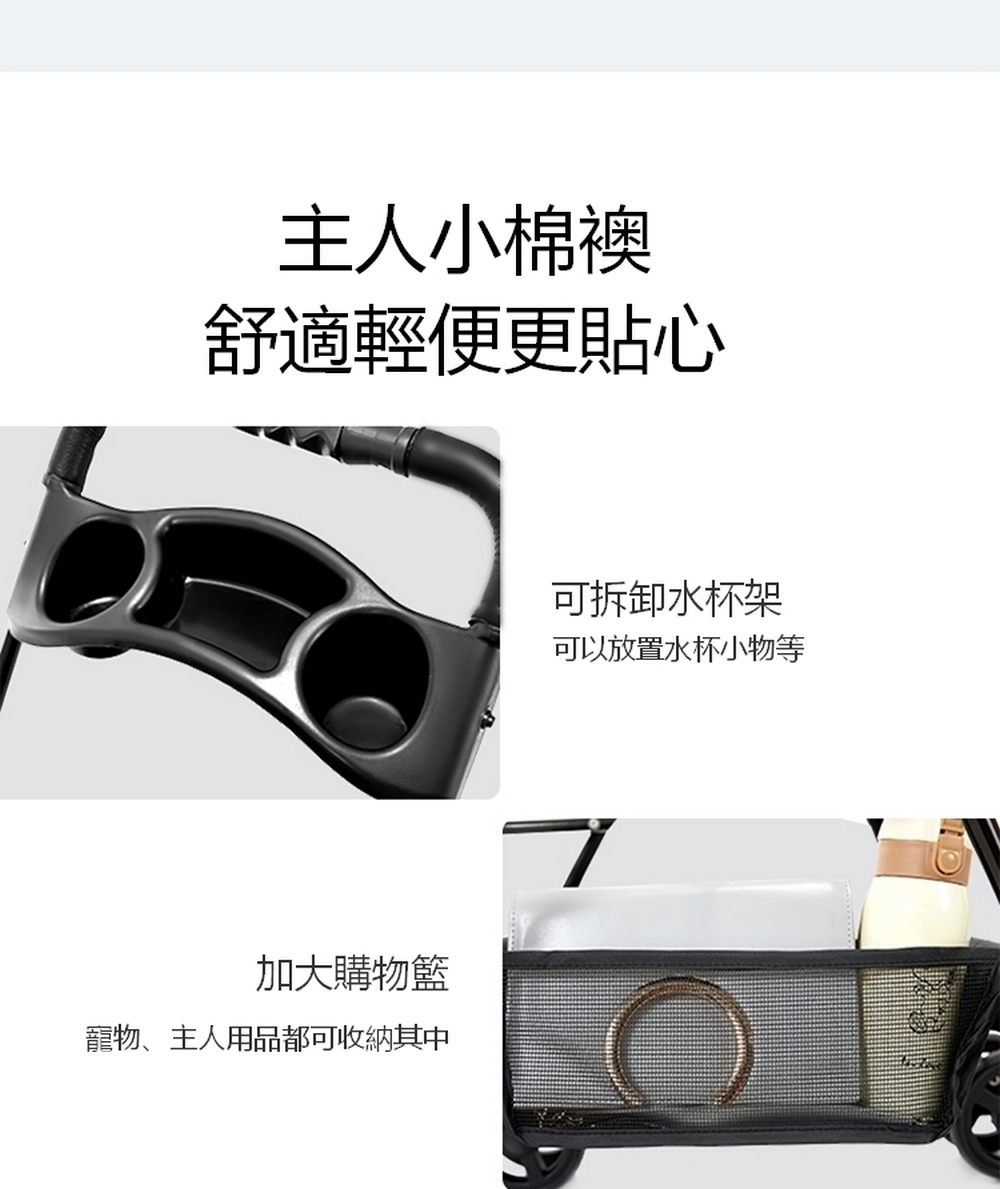 主人小棉襖
舒適輕便更貼心

可拆卸水杯架
可以放置水杯小物等

加大購物籃
寵物、主人用品都可收納其中