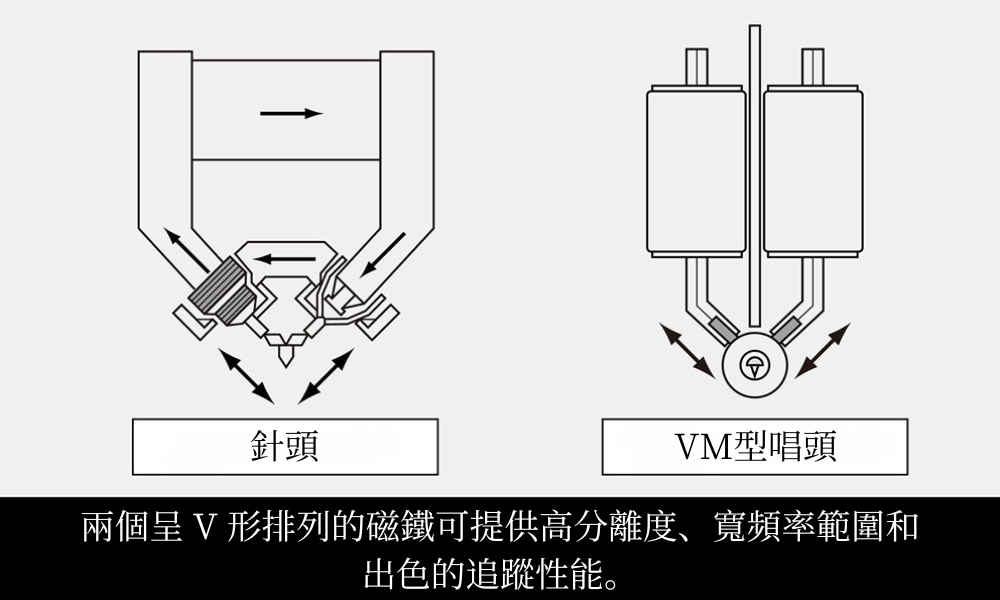 針頭

VM型唱頭

兩個呈 V 形排列的磁鐵可提供高分離度、寬頻率範圍和出色的追蹤性能。