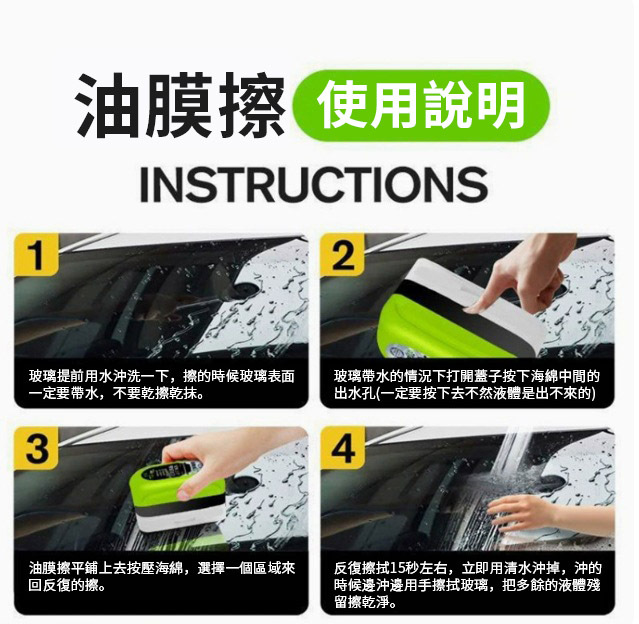 油膜擦 使用說明

INSTRUCTIONS

1

玻璃提前用水沖洗一下，擦的時候玻璃表面一定要帶水，不要乾擦乾抹。

2

玻璃帶水的情況下打開蓋子按下海綿中間的出水孔(一定要按下去不然液體是出不來的)

3

油膜擦平鋪上去按壓海綿，選擇一個區域來回反復的擦。

4

反復擦拭15秒左右，立即用清水沖掉，沖的時候邊沖邊用手擦拭玻璃，把多餘的液體殘留擦乾淨。