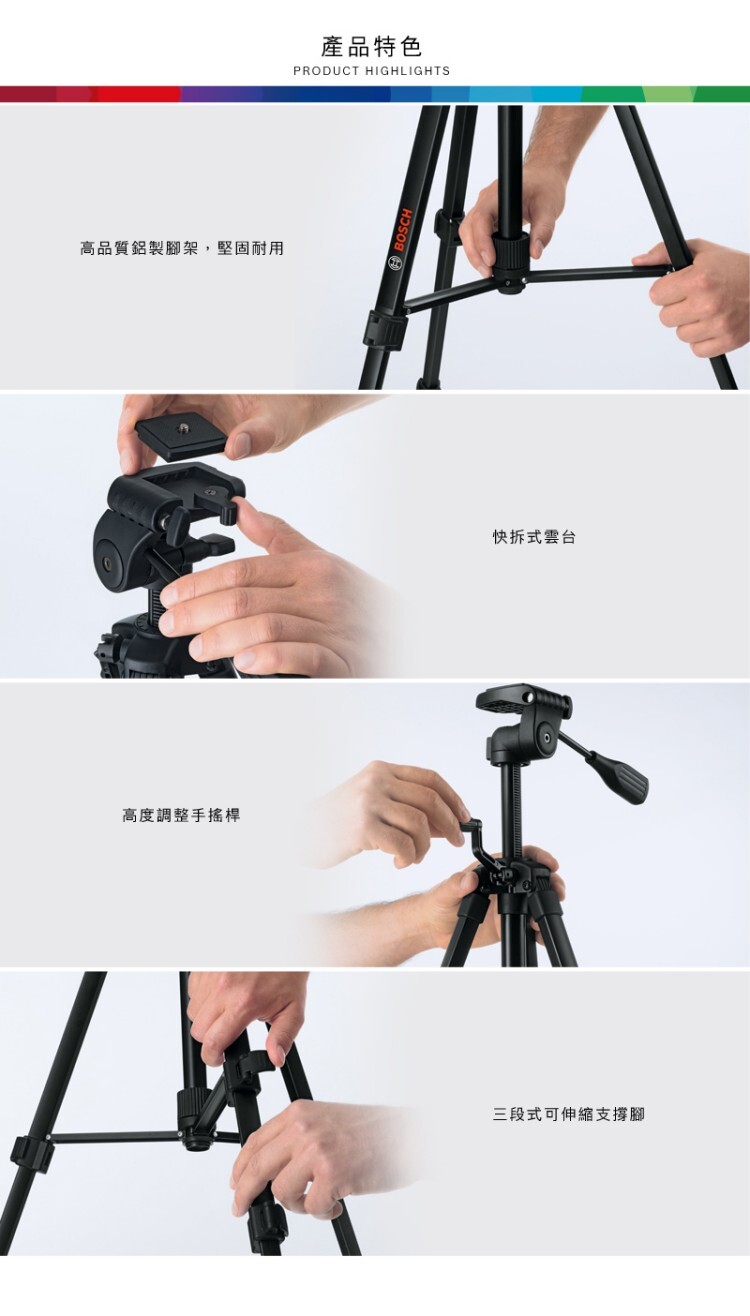 產品特色
PRODUCT HIGHLIGHTS

高品質鋁製腳架，堅固耐用

BOSCH

快拆式雲台

高度調整手搖桿

三段式可伸縮支撐腳