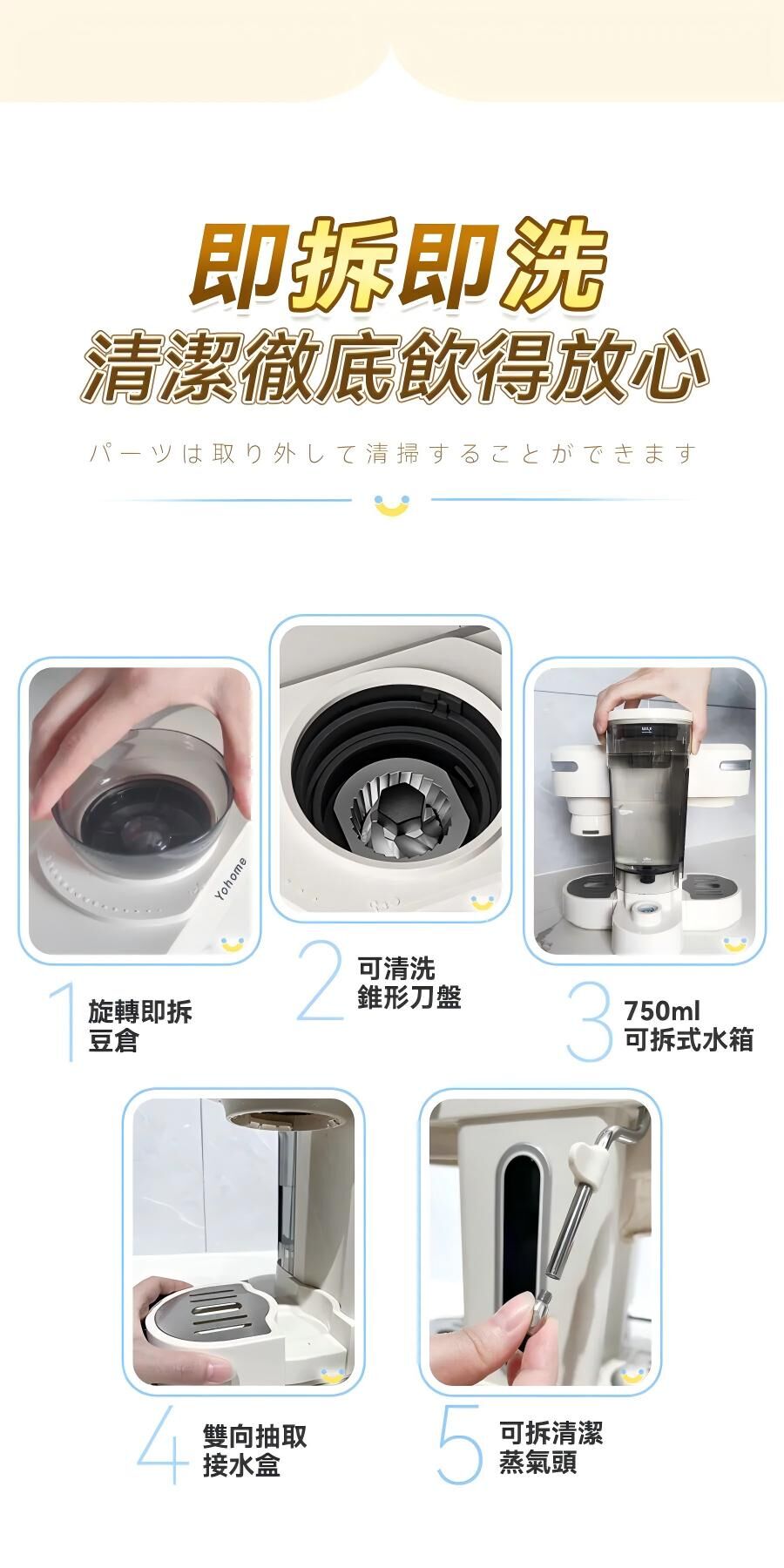 即拆即洗
清潔徹底飲得放心

パーツは取り外して清掃することができます

Yohome

MAX

1 旋轉即拆
豆倉

2 可清洗
錐形刀盤

3 750ml
可拆式水箱

4 雙向抽取
接水盒

5 可拆清潔
蒸氣頭