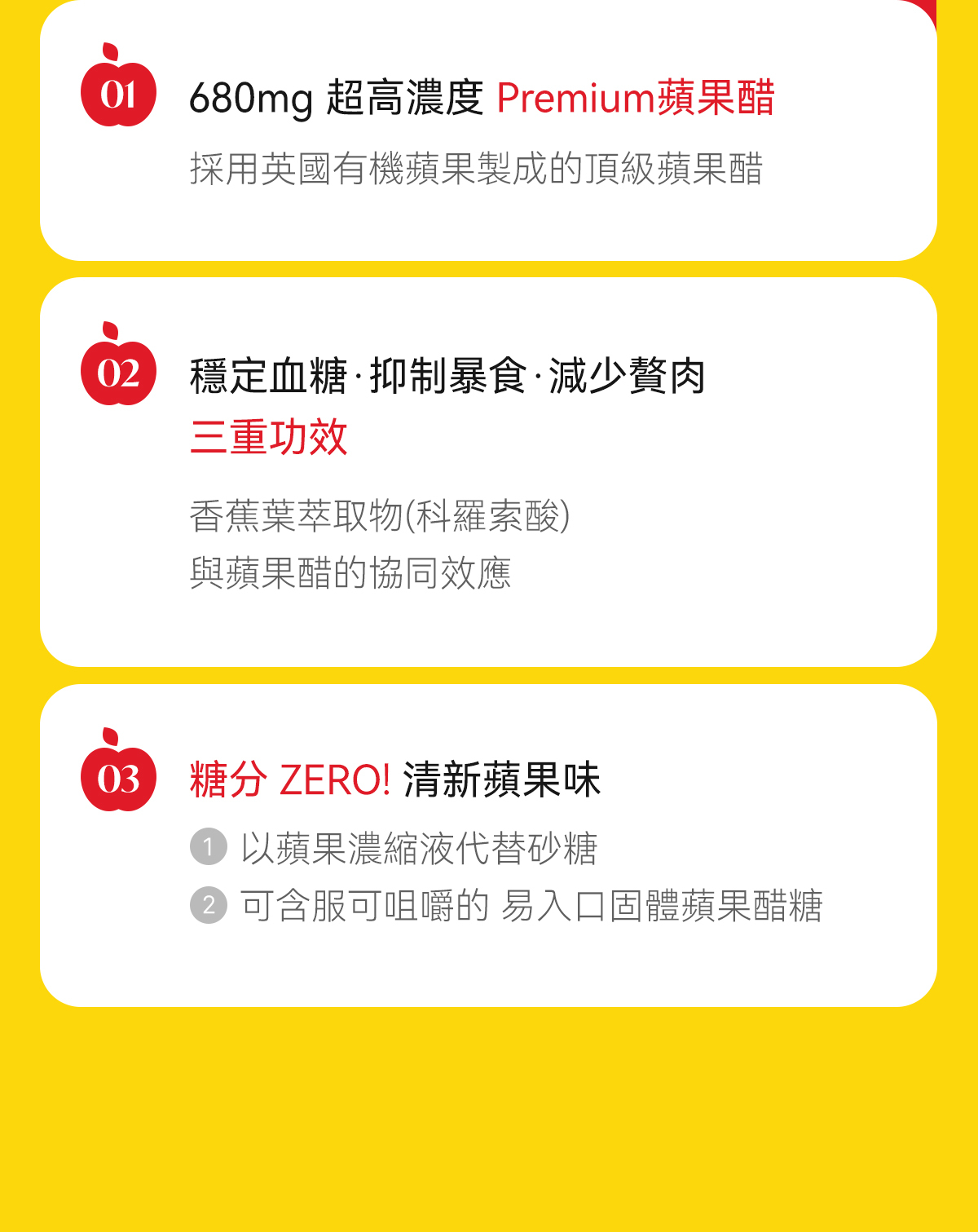 01
680mg 超高濃度 Premium蘋果醋
採用英國有機蘋果製成的頂級蘋果醋

02
穩定血糖·抑制暴食·減少贅肉
三重功效
香蕉葉萃取物(科羅索酸)
與蘋果醋的協同效應

03
糖分 ZERO! 清新蘋果味
1 以蘋果濃縮液代替砂糖
2 可含服可咀嚼的 易入口固體蘋果醋糖