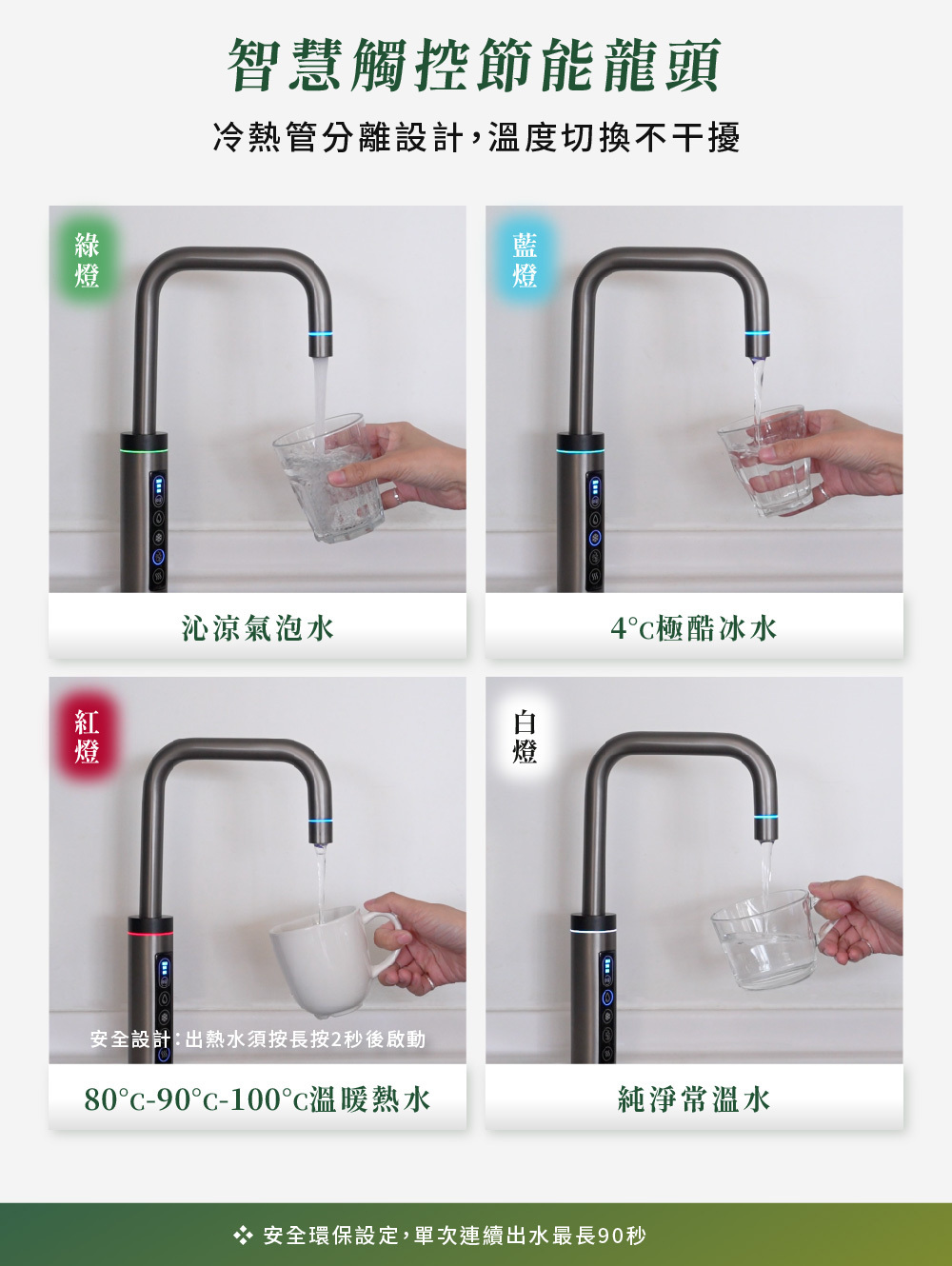 智慧觸控節能龍頭

冷熱管分離設計，溫度切換不干擾

綠燈

沁涼氣泡水

藍燈

4°C極酷冰水

紅燈

安全設計：出熱水須按長按2秒後啟動

80°C-90°C-100°C溫暖熱水

白燈

純淨常溫水

❖ 安全環保設定，單次連續出水最長90秒