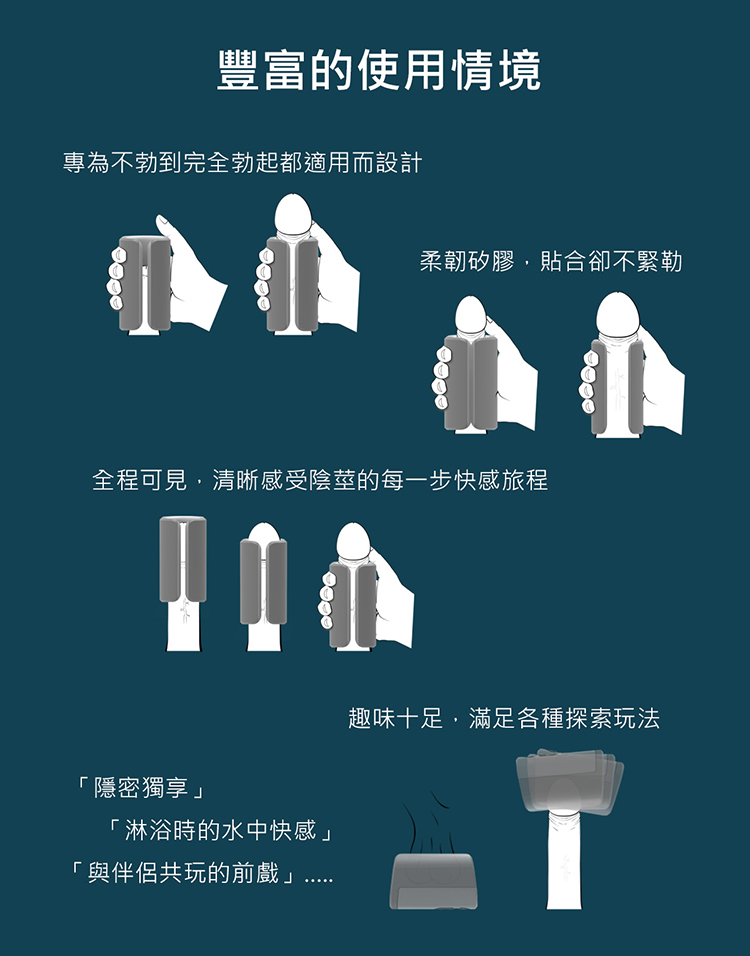 豐富的使用情境

專為不勃到完全勃起都適用而設計

柔韌矽膠，貼合卻不緊勒

全程可見，清晰感受陰莖的每一步快感旅程

趣味十足，滿足各種探索玩法

「隱密獨享」

「淋浴時的水中快感」

「與伴侶共玩的前戲」.....