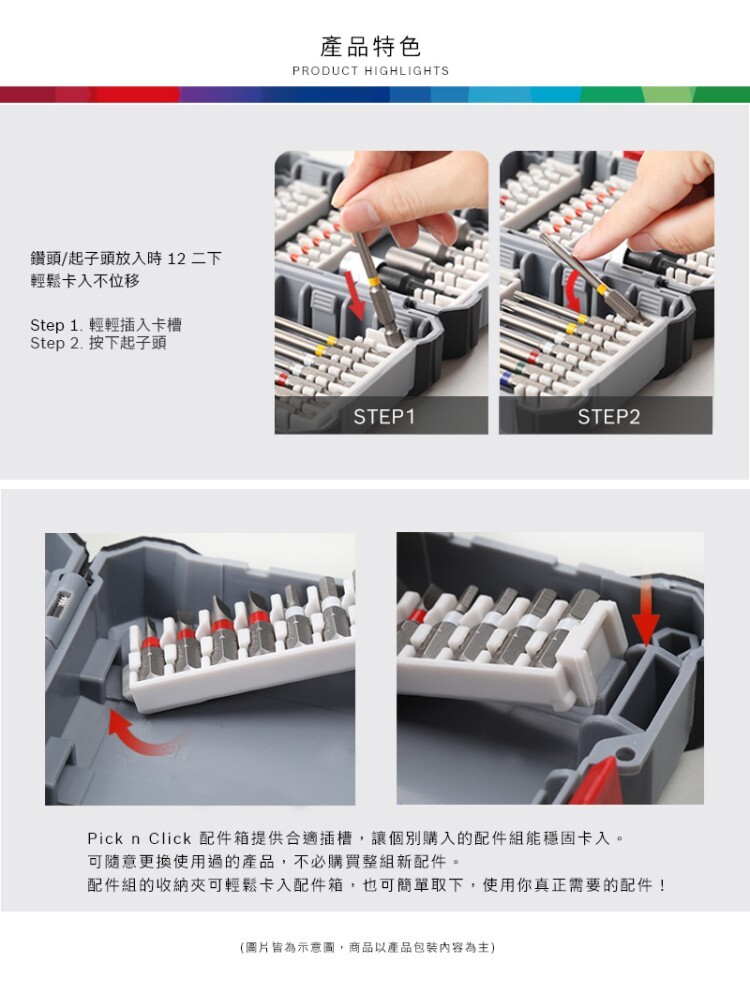 產品特色
PRODUCT HIGHLIGHTS

鑽頭/起子頭放入時 12 二下
輕鬆卡入不位移

Step 1. 輕輕插入卡槽
Step 2. 按下起子頭

STEP1

STEP2

Pick n Click 配件箱提供合適插槽，讓個別購入的配件組能穩固卡入。
可隨意更換使用過的產品，不必購買整組新配件。
配件組的收納夾可輕鬆卡入配件箱，也可簡單取下，使用你真正需要的配件！

(圖片皆為示意圖，商品以產品包裝內容為主)