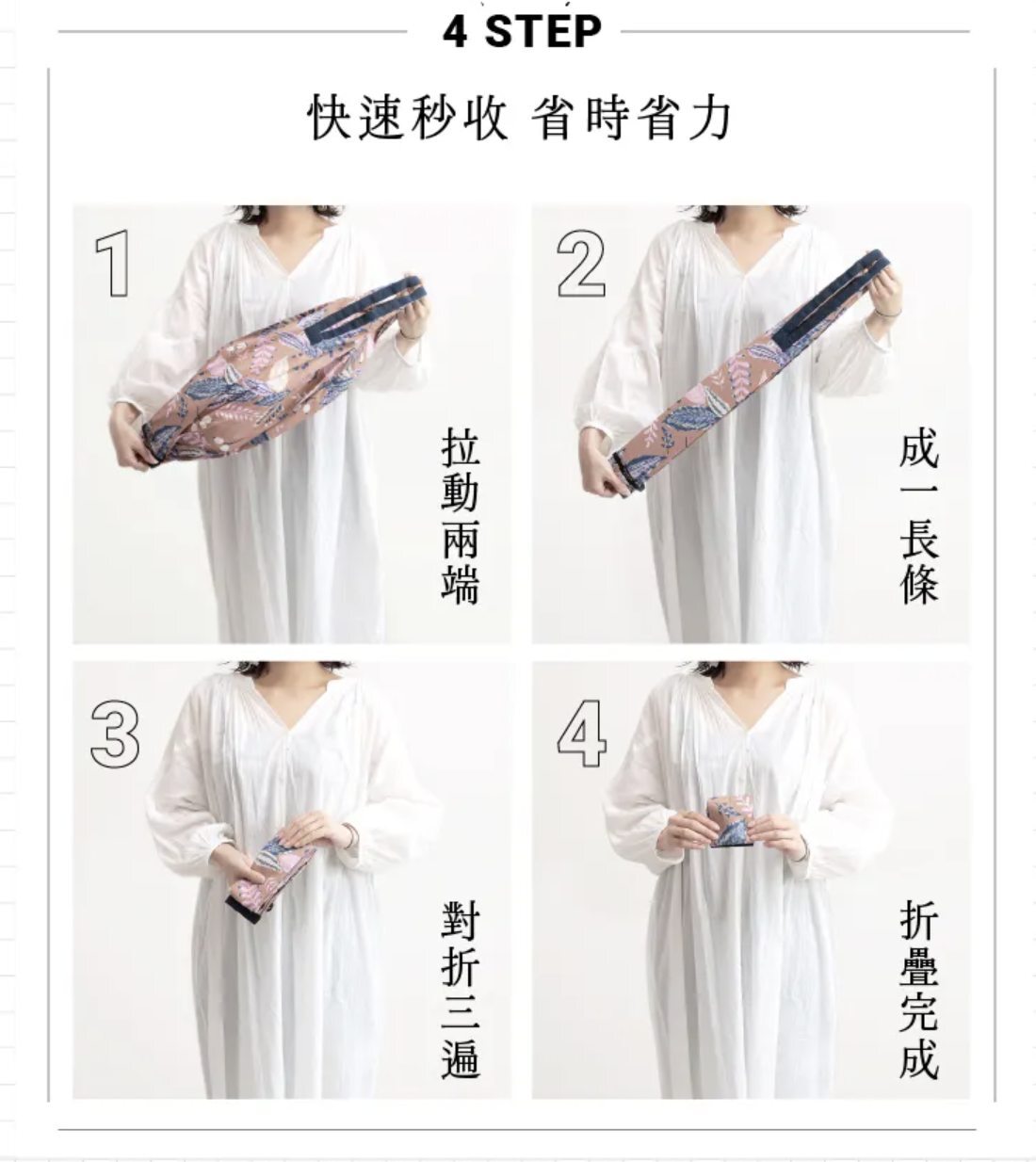 4 STEP

快速秒收 省時省力

1

拉動兩端

2

成一長條

3

對折三遍

4

折疊完成