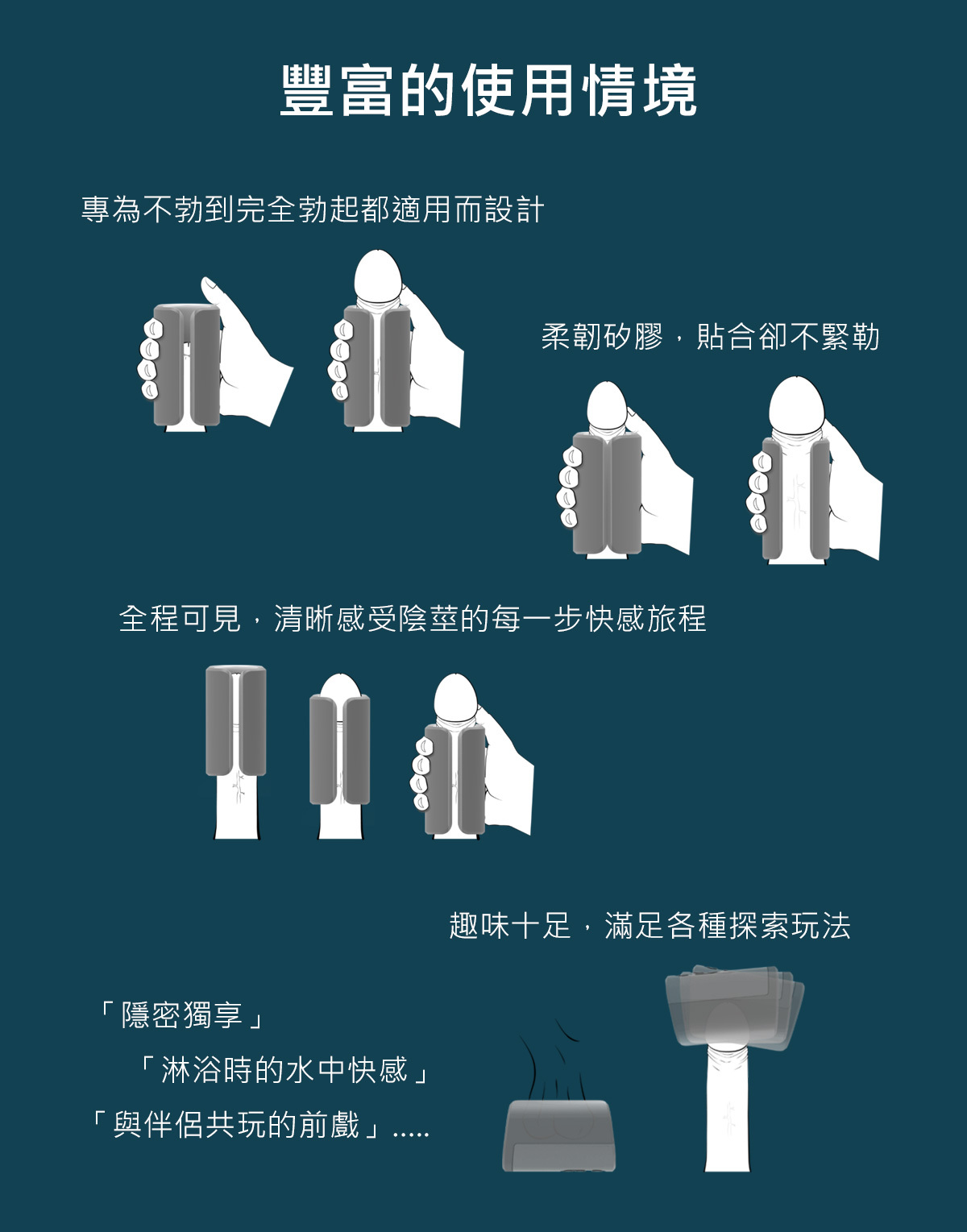 豐富的使用情境

專為不勃到完全勃起都適用而設計

柔韌矽膠，貼合卻不緊勒

全程可見，清晰感受陰莖的每一步快感旅程

趣味十足，滿足各種探索玩法

「隱密獨享」

「淋浴時的水中快感」

「與伴侶共玩的前戲」.....