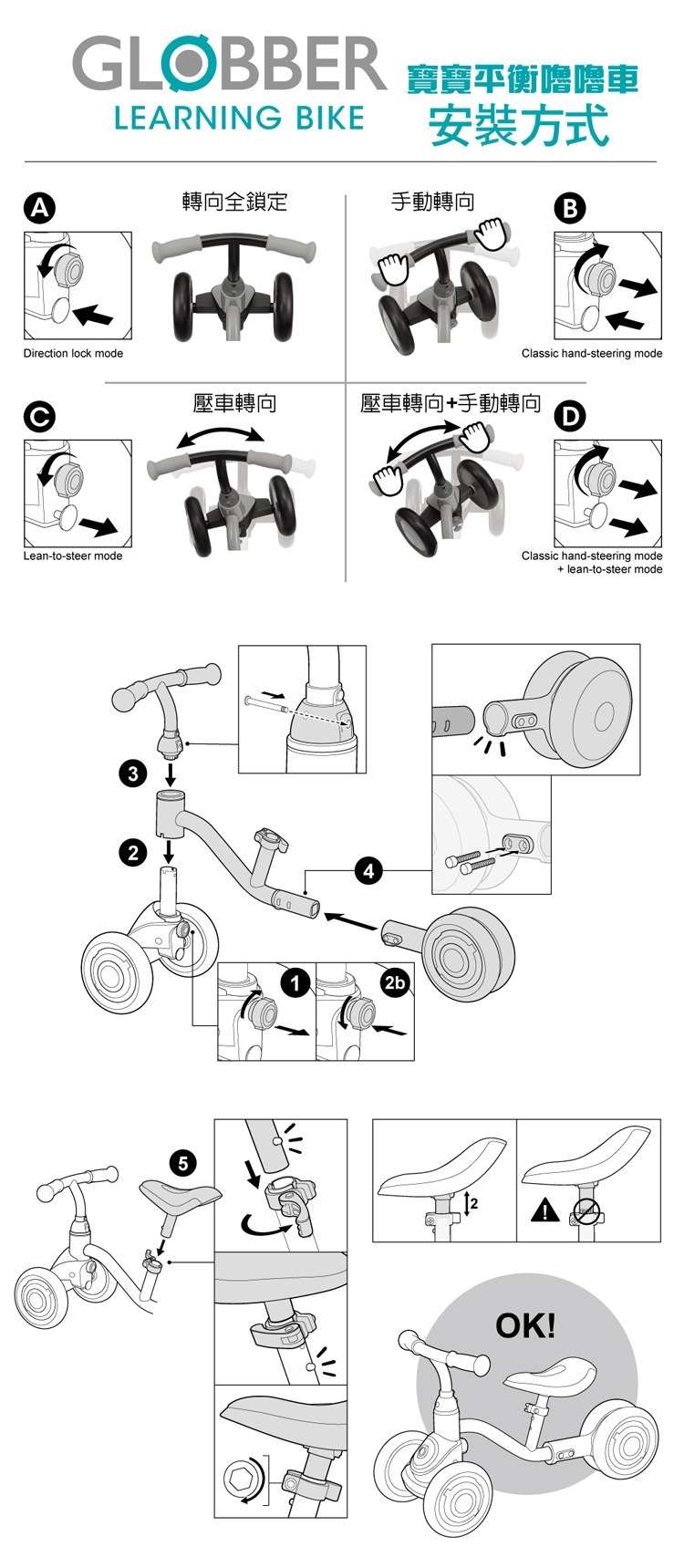 GLOBBER
LEARNING BIKE

寶寶平衡嚕嚕車
安裝方式

A
轉向全鎖定
Direction lock mode

手動轉向
B
Classic hand-steering mode

C
壓車轉向
Lean-to-steer mode

壓車轉向+手動轉向
D
Classic hand-steering mode
+ lean-to-steer mode

3
2
4
1
2b

5
2
OK!