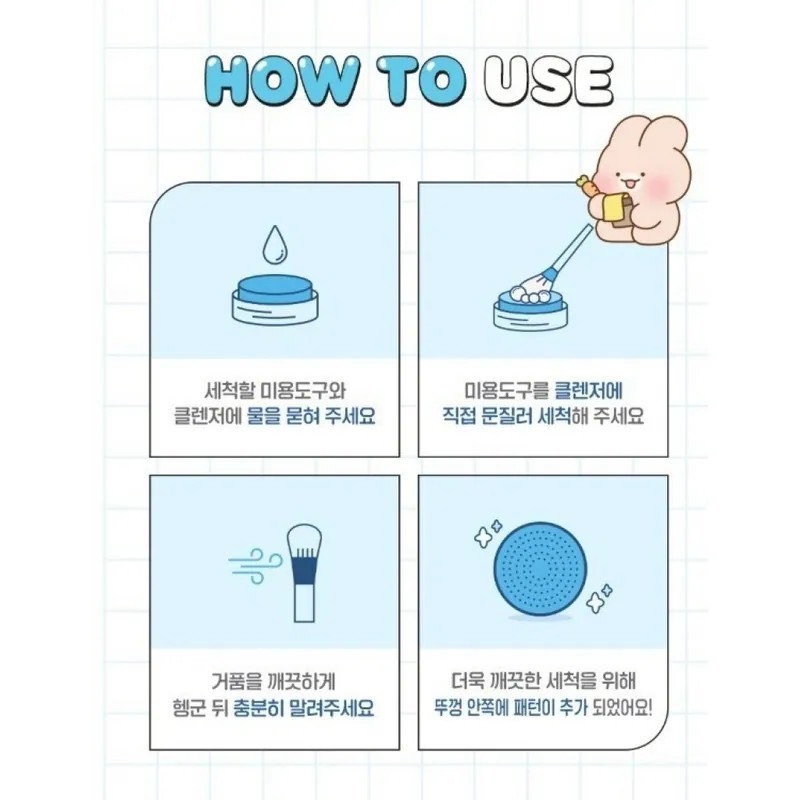 HOW TO USE

세척할 미용도구와
클렌저에 물을 묻혀 주세요

미용도구를 클렌저에
직접 문질러 세척해 주세요

거품을 깨끗하게
헹군 뒤 충분히 말려주세요

더욱 깨끗한 세척을 위해
뚜껑 안쪽에 패턴이 추가 되었어요!