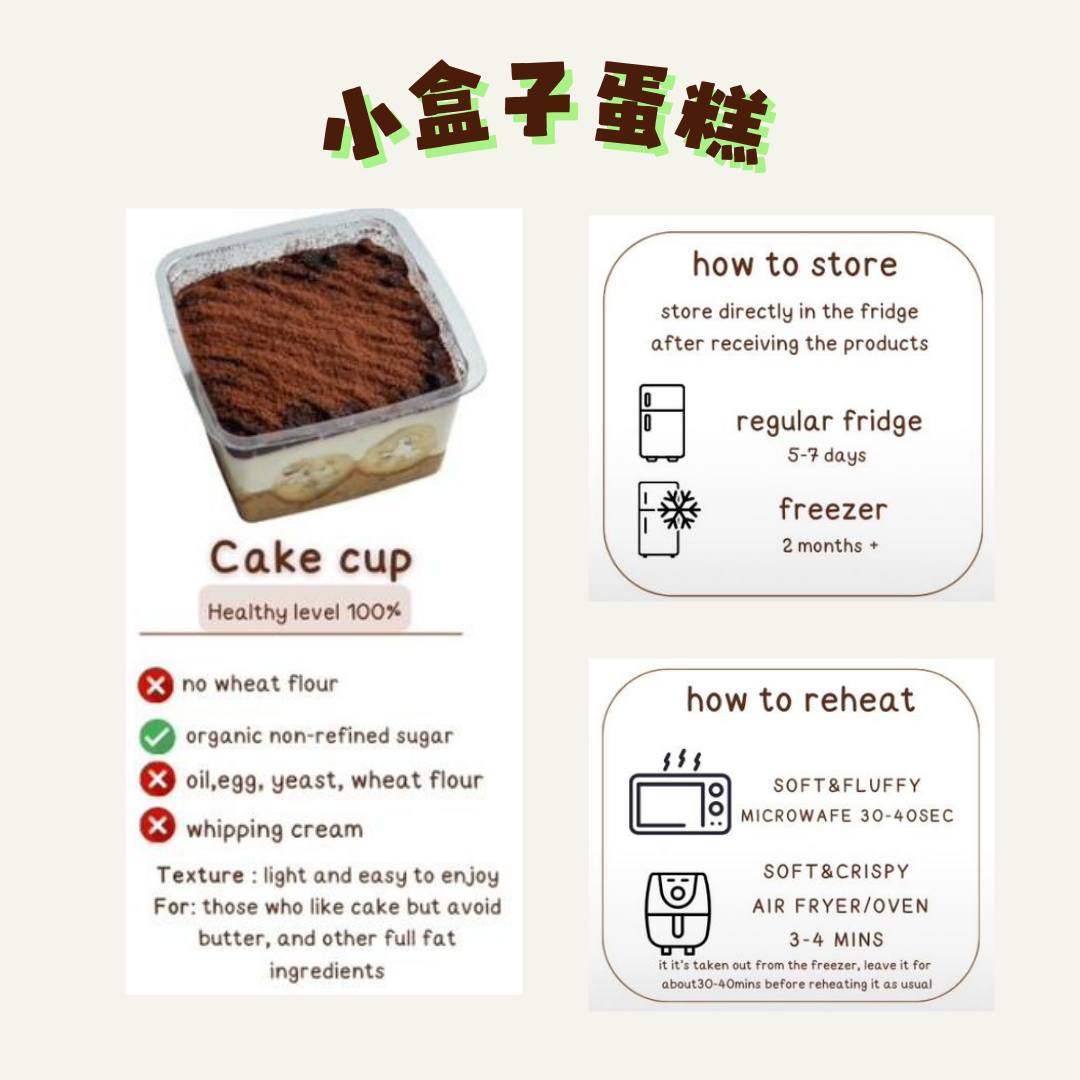 小盒子蛋糕

Cake cup

Healthy level 100%

no wheat flour

organic non-refined sugar

oil,egg, yeast, wheat flour

whipping cream

Texture : light and easy to enjoy
For: those who like cake but avoid butter, and other full fat ingredients

how to store

store directly in the fridge after receiving the products

regular fridge
5-7 days

freezer
2 months +

how to reheat

SOFT&FLUFFY
MICROWAFE 30-40SEC

SOFT&CRISPY
AIR FRYER/OVEN
3-4 MINS

it it's taken out from the freezer, leave it for about30-40mins before reheating it as usual