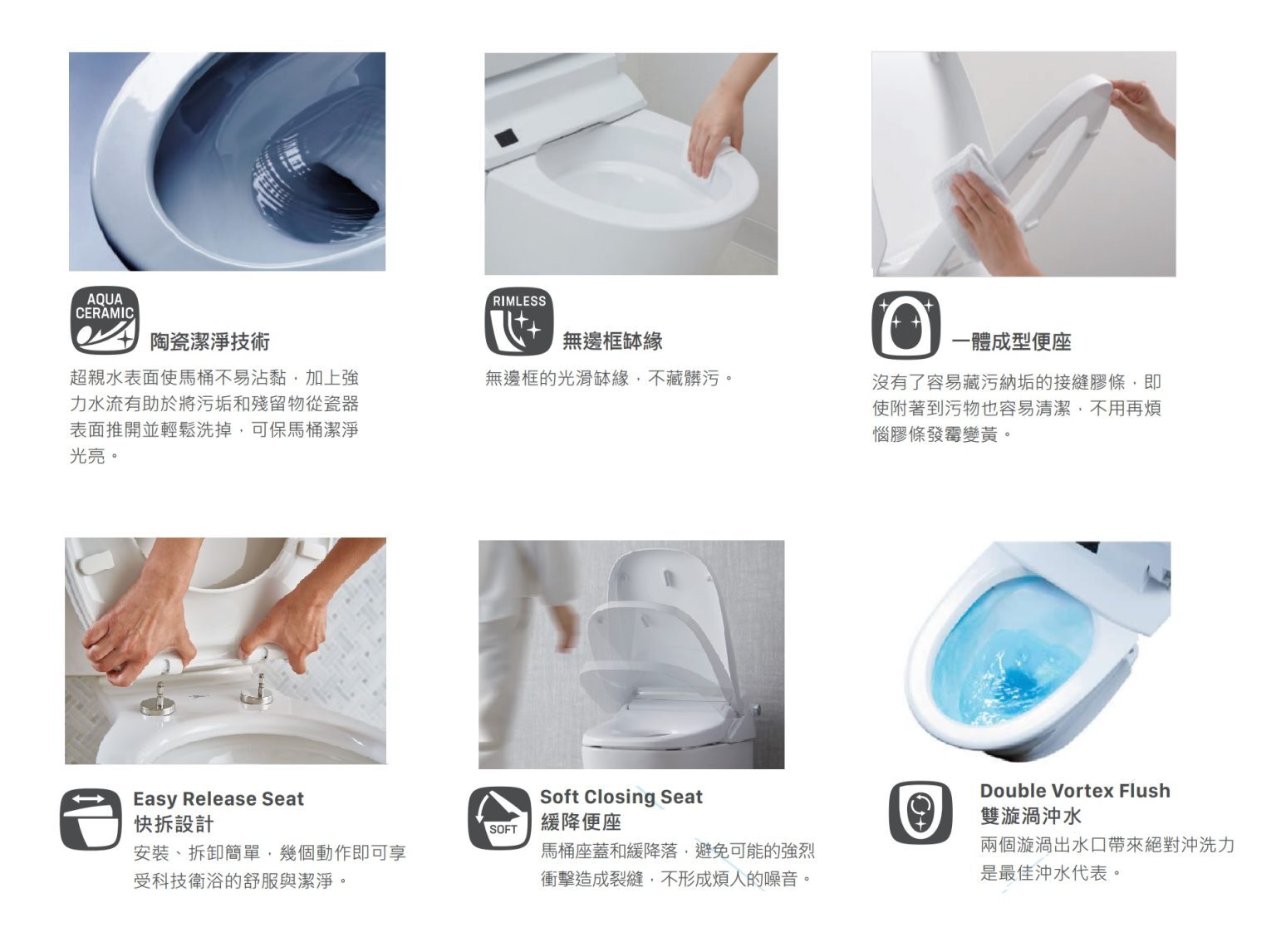 AQUA CERAMIC

陶瓷潔淨技術

超親水表面使馬桶不易沾黏，加上強力水流有助於將污垢和殘留物從瓷器表面推開並輕鬆洗掉，可保馬桶潔淨光亮。

RIMLESS

無邊框缽緣

無邊框的光滑缽緣，不藏髒污。

一體成型便座

沒有了容易藏污納垢的接縫膠條，即使附著到污物也容易清潔，不用再煩惱膠條發霉變黃。

Easy Release Seat
快拆設計

安裝、拆卸簡單，幾個動作即可享受科技衛浴的舒服與潔淨。

SOFT

Soft Closing Seat
緩降便座

馬桶座蓋和緩降落，避免可能的強烈衝擊造成裂縫，不形成煩人的噪音。

Double Vortex Flush
雙漩渦沖水

兩個漩渦出水口帶來絕對沖洗力是最佳沖水代表。