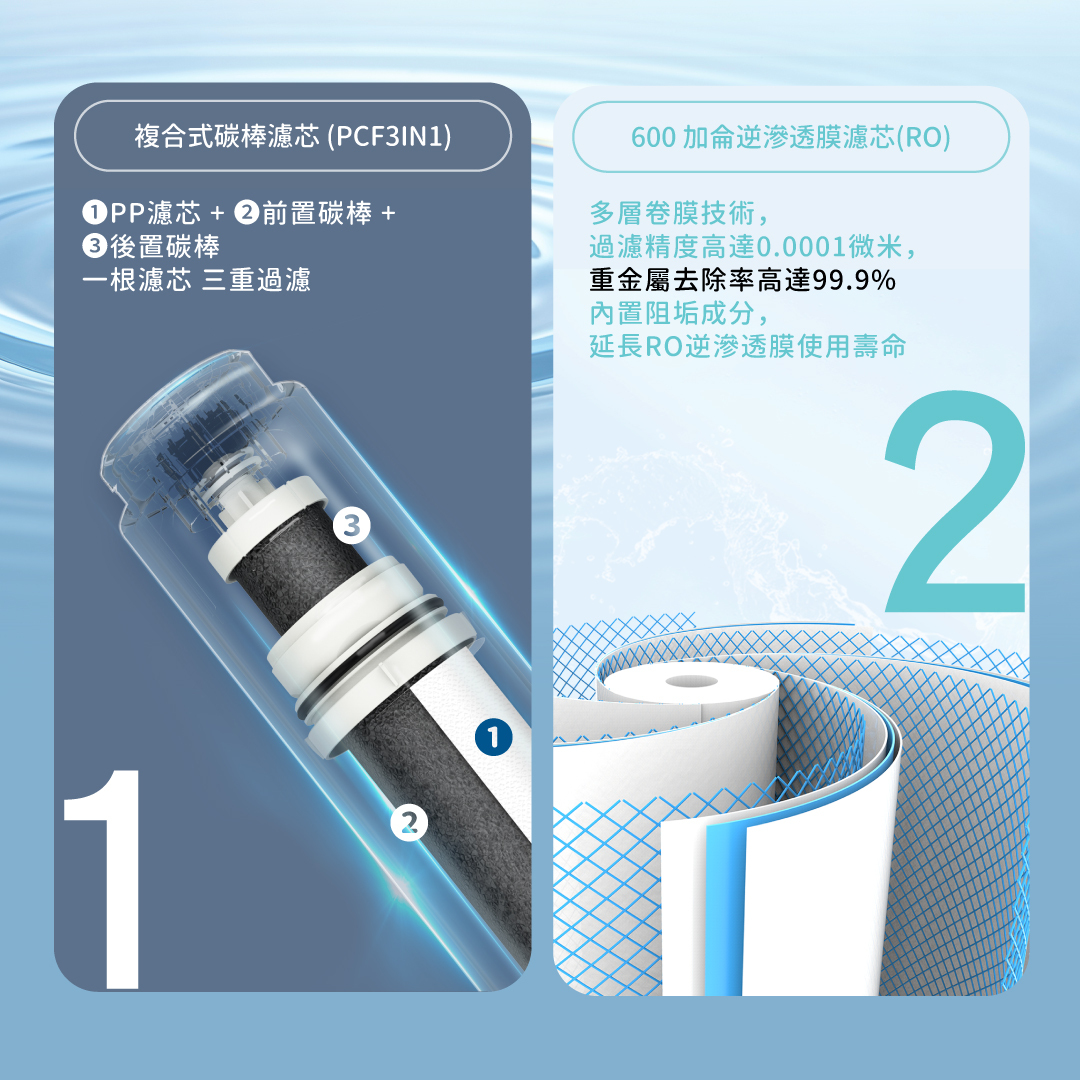 複合式碳棒濾芯 (PCF3IN1)

❶PP濾芯 + ❷前置碳棒 + ❸後置碳棒
一根濾芯 三重過濾

3

1

2

1

600 加侖逆滲透膜濾芯(RO)

多層卷膜技術，
過濾精度高達0.0001微米，
重金屬去除率高達99.9%
內置阻垢成分，
延長RO逆滲透膜使用壽命

2