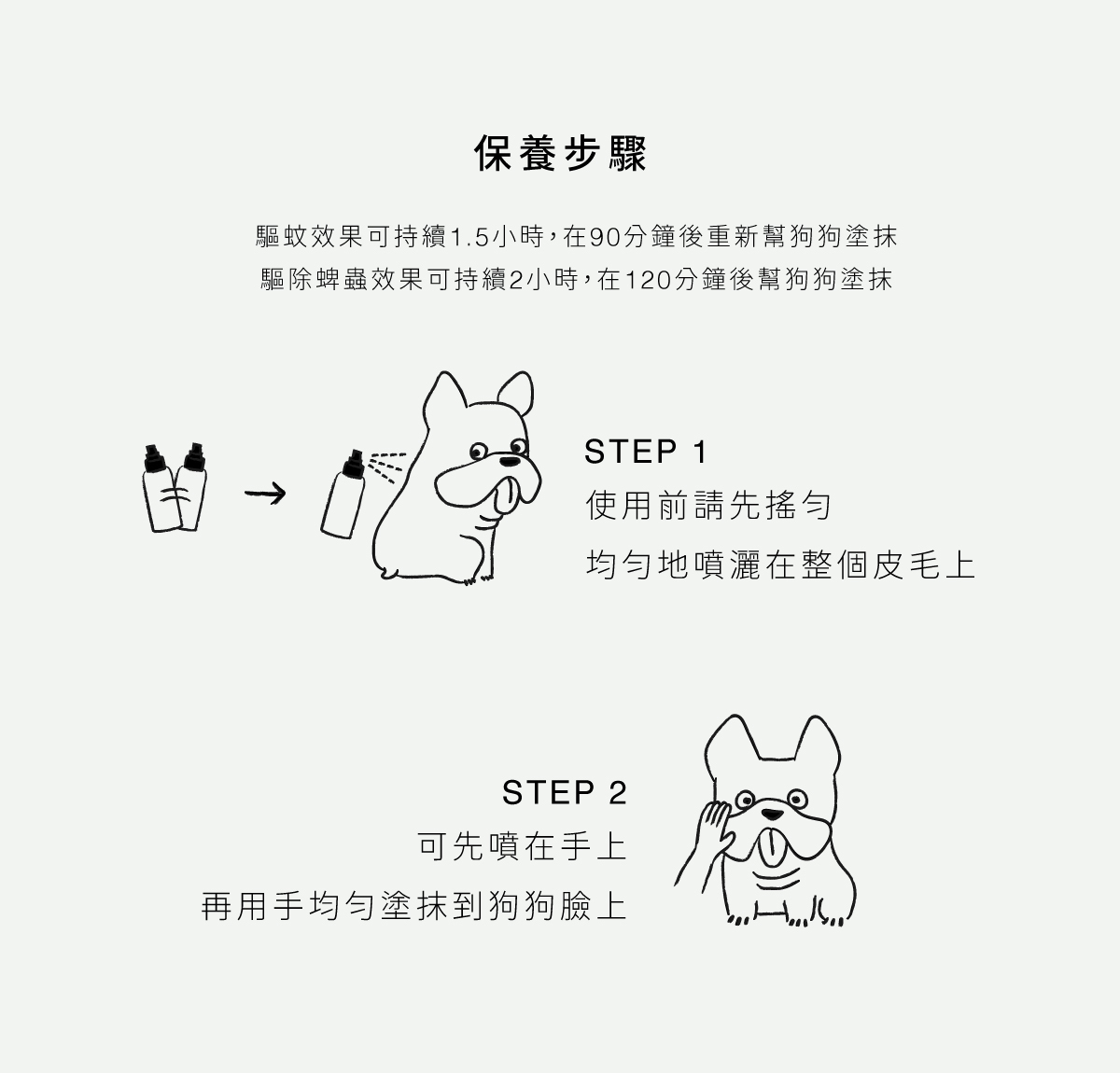 保養步驟

驅蚊效果可持續1.5小時，在90分鐘後重新幫狗狗塗抹
驅除蜱蟲效果可持續2小時，在120分鐘後幫狗狗塗抹

STEP 1
使用前請先搖勻
均勻地噴灑在整個皮毛上

STEP 2
可先噴在手上
再用手均勻塗抹到狗狗臉上