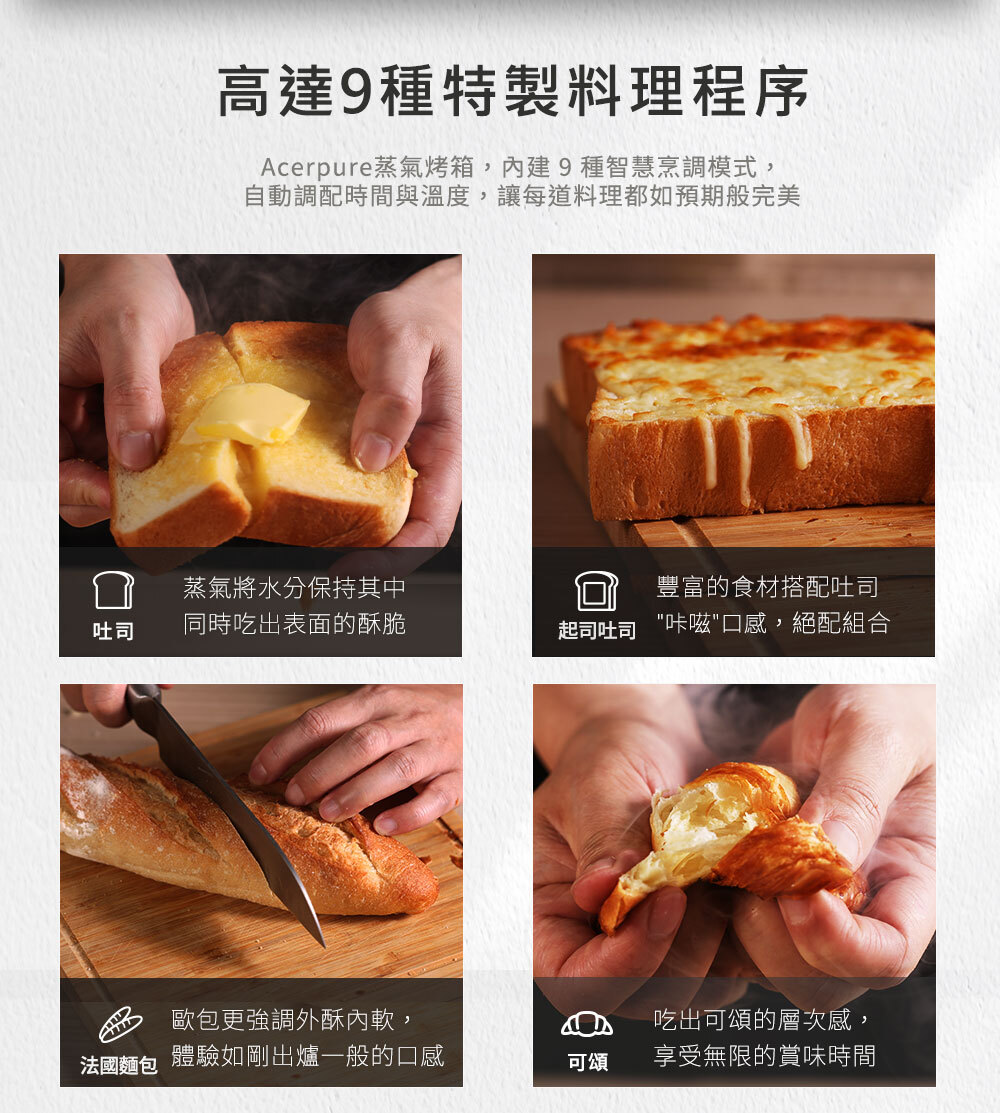 高達9種特製料理程序

Acerpure蒸氣烤箱，內建 9 種智慧烹調模式，
自動調配時間與溫度，讓每道料理都如預期般完美

吐司
蒸氣將水分保持其中
同時吃出表面的酥脆

起司吐司
豐富的食材搭配吐司
"咔嗞"口感，絕配組合

法國麵包
歐包更強調外酥內軟，
體驗如剛出爐一般的口感

可頌
吃出可頌的層次感，
享受無限的賞味時間