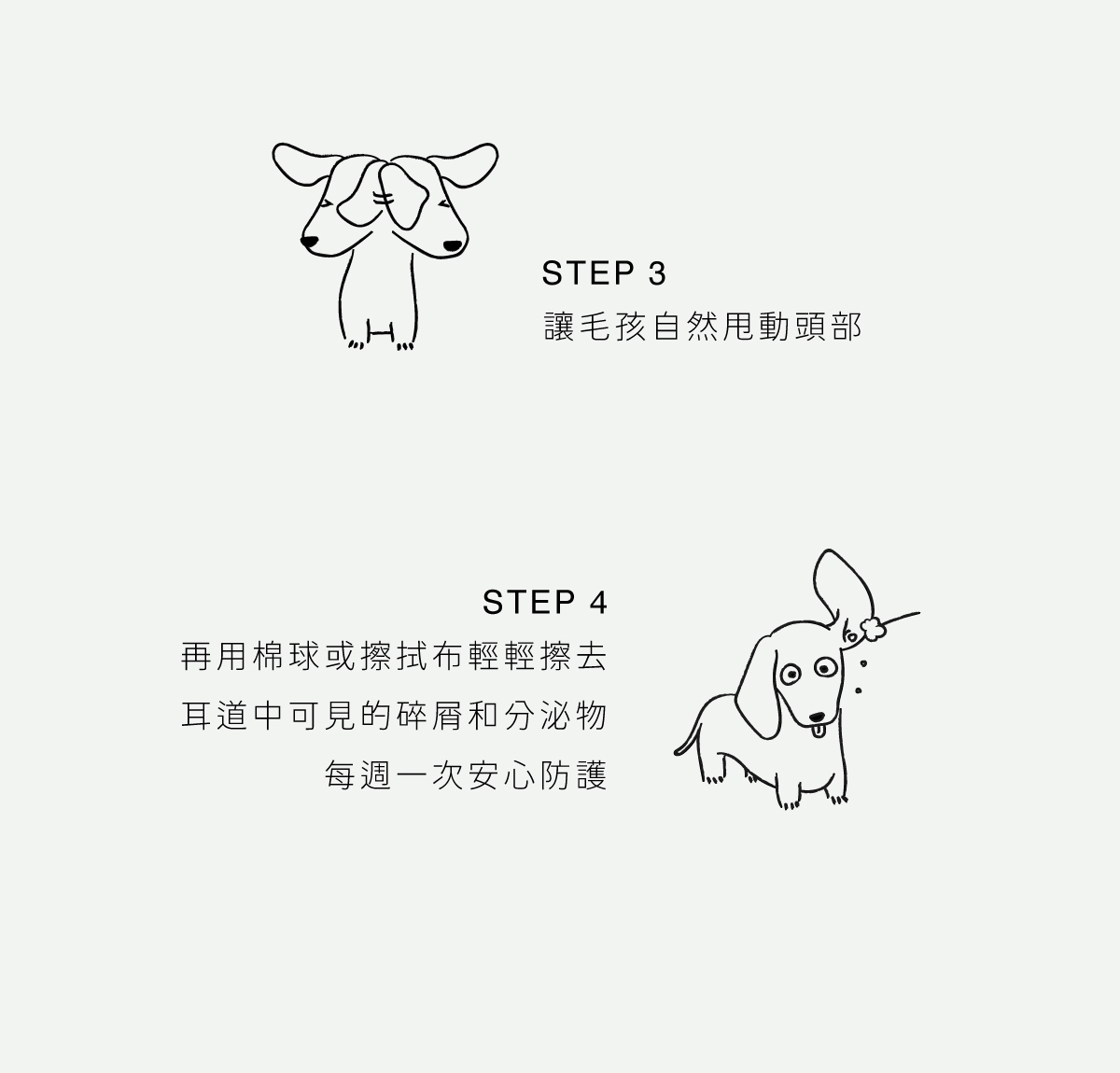 STEP 3
讓毛孩自然甩動頭部

STEP 4
再用棉球或擦拭布輕輕擦去
耳道中可見的碎屑和分泌物
每週一次安心防護