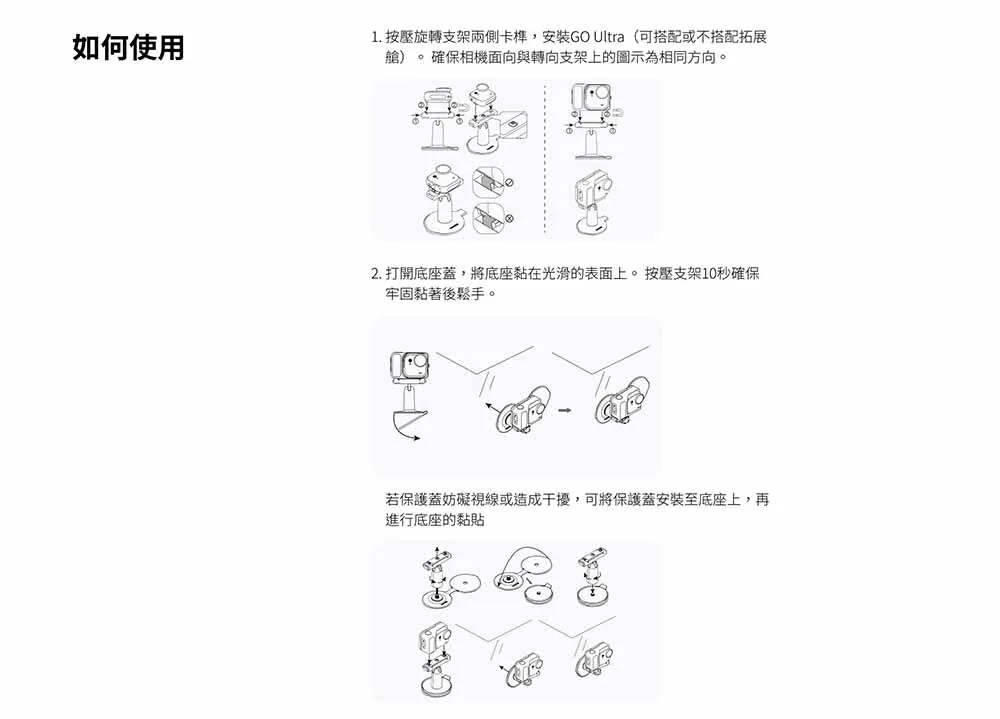 如何使用

1. 按壓旋轉支架兩側卡榫，安裝GO Ultra（可搭配或不搭配拓展艙）。 確保相機面向與轉向支架上的圖示為相同方向。

2. 打開底座蓋，將底座黏在光滑的表面上。 按壓支架10秒確保牢固黏著後鬆手。

若保護蓋妨礙視線或造成干擾，可將保護蓋安裝至底座上，再進行底座的黏貼