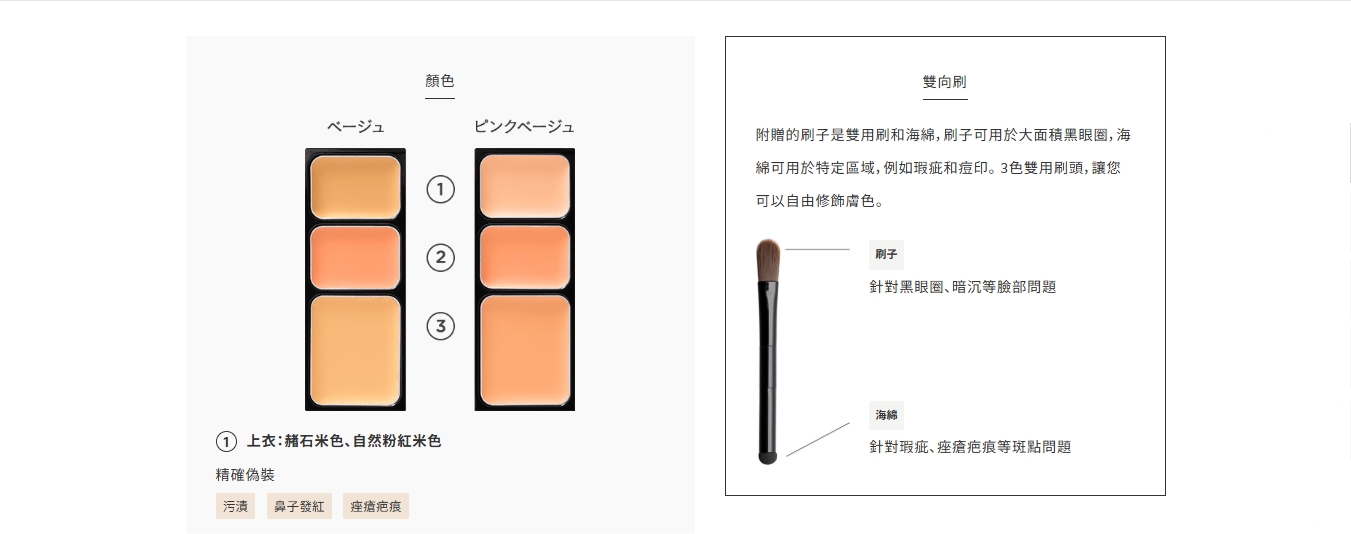 顏色

ベージュ

ピンクベージュ

1
2
3

1 上衣：赭石米色、自然粉紅米色

精確偽裝

污漬 鼻子發紅 痤瘡疤痕

雙向刷

附贈的刷子是雙用刷和海綿，刷子可用於大面積黑眼圈，海綿可用於特定區域，例如瑕疵和痘印。3色雙用刷頭，讓您可以自由修飾膚色。

刷子
針對黑眼圈、暗沉等臉部問題

海綿
針對瑕疵、痤瘡疤痕等斑點問題