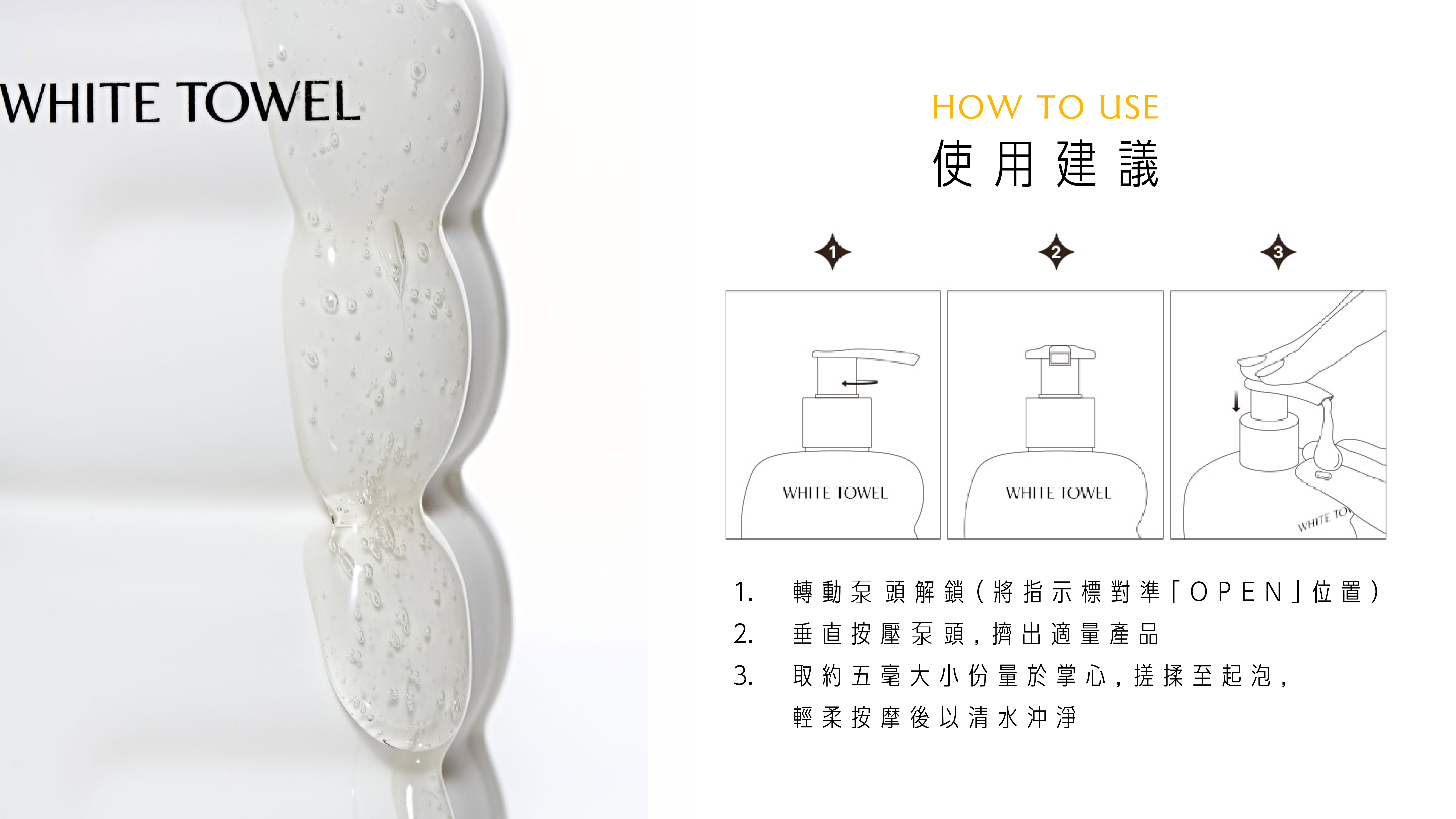 WHITE TOWEL

HOW TO USE
使用建議

1

2

3

WHITE TOWEL

WHITE TOWEL

WHITE TO

1. 轉動泵頭解鎖（將指示標對準「OPEN」位置）
2. 垂直按壓泵頭，擠出適量產品
3. 取約五毫大小份量於掌心，搓揉至起泡，輕柔按摩後以清水沖淨