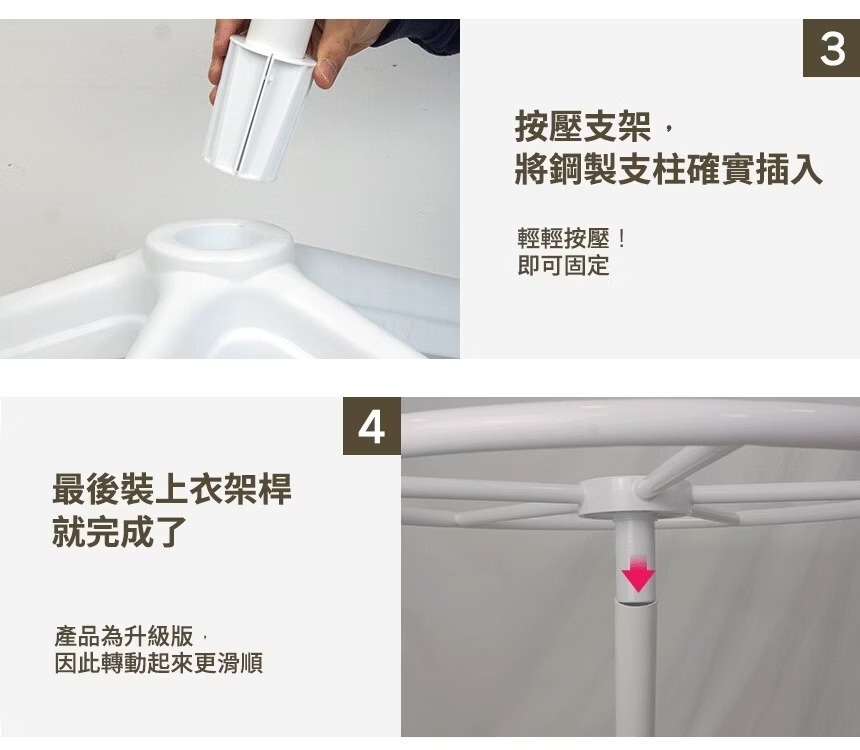 3

按壓支架，
將鋼製支柱確實插入

輕輕按壓！
即可固定

4

最後裝上衣架桿
就完成了

產品為升級版，
因此轉動起來更滑順