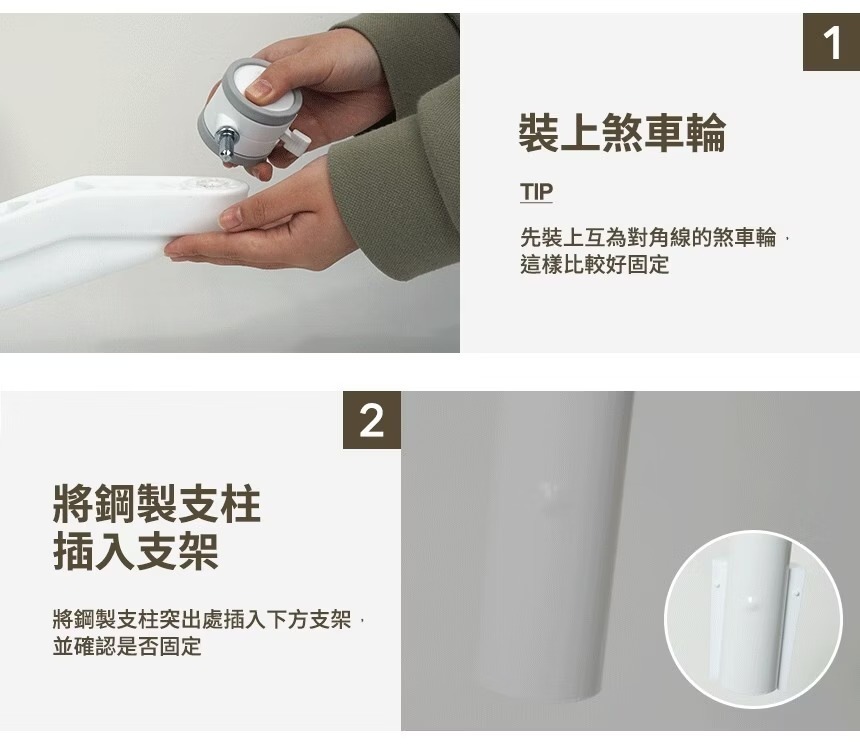 1

裝上煞車輪

TIP

先裝上互為對角線的煞車輪，這樣比較好固定

2

將鋼製支柱插入支架

將鋼製支柱突出處插入下方支架，並確認是否固定