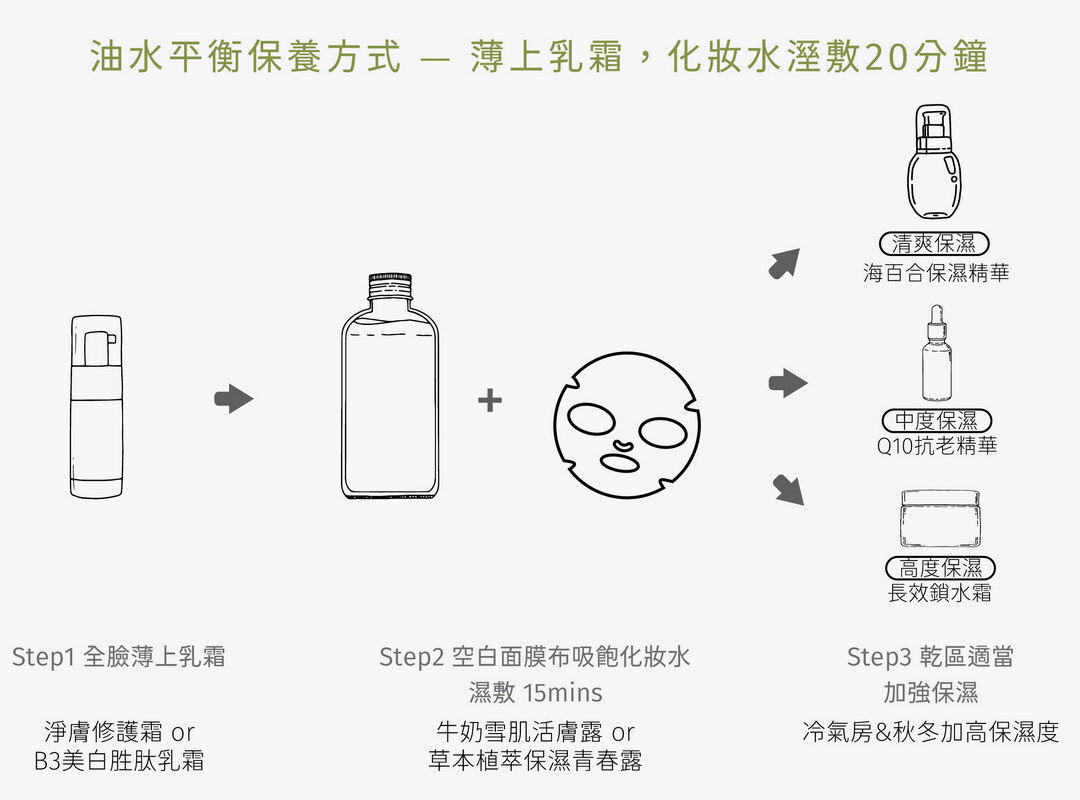 油水平衡保養方式 — 薄上乳霜，化妝水溼敷20分鐘

+

清爽保濕
海百合保濕精華

中度保濕
Q10抗老精華

高度保濕
長效鎖水霜

Step1 全臉薄上乳霜

淨膚修護霜 or
B3美白胜肽乳霜

Step2 空白面膜布吸飽化妝水
濕敷 15mins

牛奶雪肌活膚露 or
草本植萃保濕青春露

Step3 乾區適當
加強保濕

冷氣房&秋冬加高保濕度