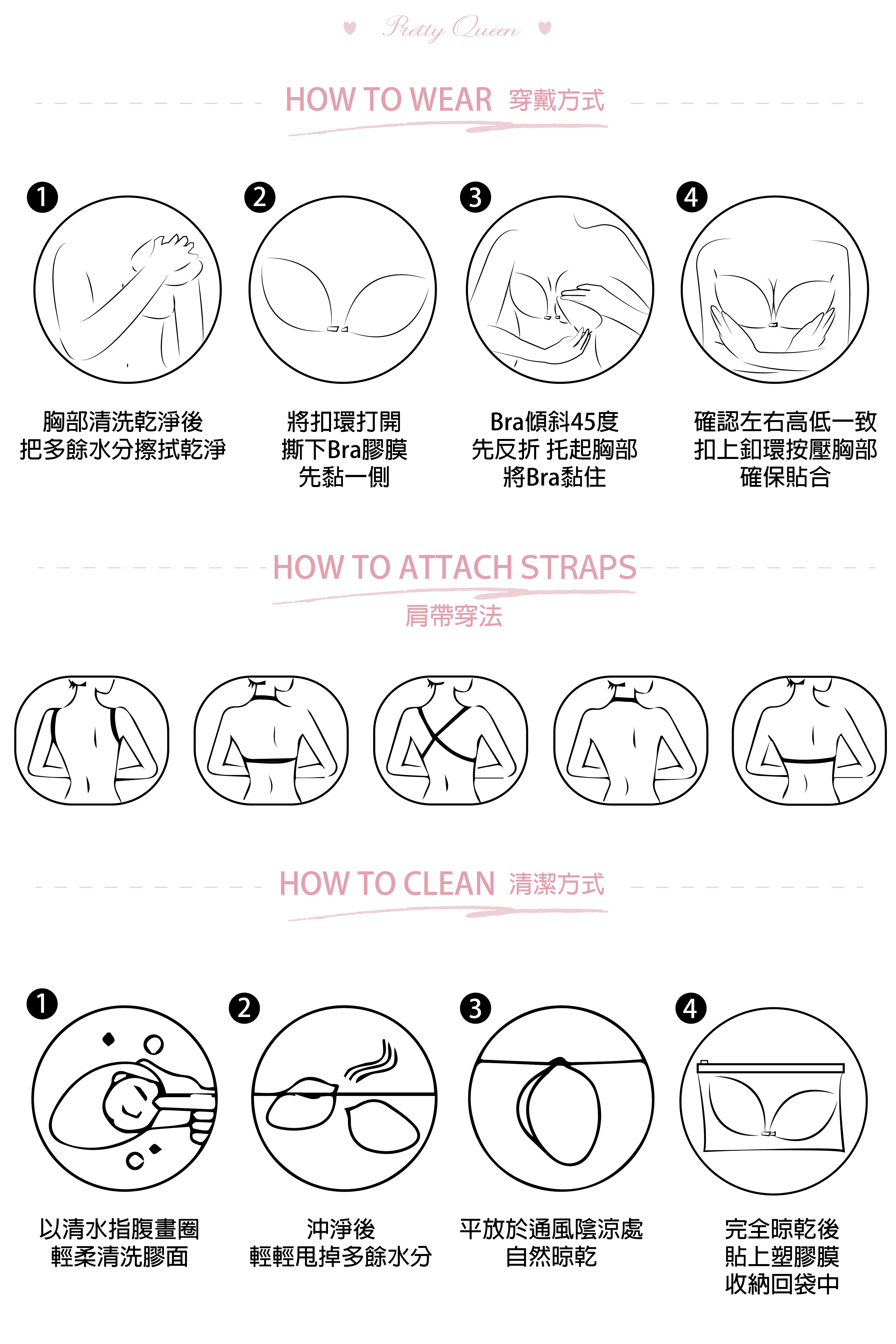 Pretty Queen

HOW TO WEAR 穿戴方式

1
胸部清洗乾淨後
把多餘水分擦拭乾淨

2
將扣環打開
撕下Bra膠膜
先黏一側

3
Bra傾斜45度
先反折 托起胸部
將Bra黏住

4
確認左右高低一致
扣上釦環按壓胸部
確保貼合

HOW TO ATTACH STRAPS
肩帶穿法

HOW TO CLEAN 清潔方式

1
以清水指腹畫圈
輕柔清洗膠面

2
沖淨後
輕輕甩掉多餘水分

3
平放於通風陰涼處
自然晾乾

4
完全晾乾後
貼上塑膠膜
收納回袋中