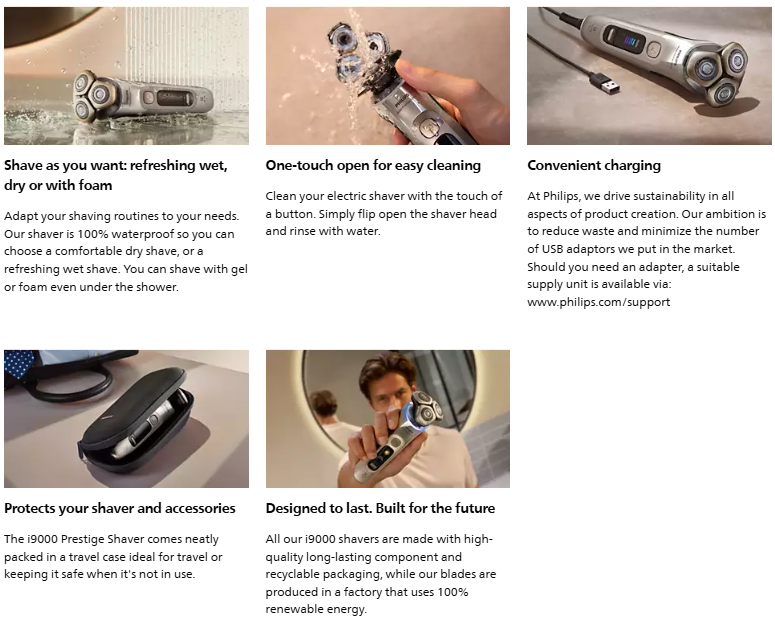 Shave as you want: refreshing wet, dry or with foam

Adapt your shaving routines to your needs. Our shaver is 100% waterproof so you can choose a comfortable dry shave, or a refreshing wet shave. You can shave with gel or foam even under the shower.

One-touch open for easy cleaning

Clean your electric shaver with the touch of a button. Simply flip open the shaver head and rinse with water.

Convenient charging

At Philips, we drive sustainability in all aspects of product creation. Our ambition is to reduce waste and minimize the number of USB adaptors we put in the market. Should you need an adapter, a suitable supply unit is available via: www.philips.com/support

Protects your shaver and accessories

The i9000 Prestige Shaver comes neatly packed in a travel case ideal for travel or keeping it safe when it's not in use.

Designed to last. Built for the future

All our i9000 shavers are made with high-quality long-lasting component and recyclable packaging, while our blades are produced in a factory that uses 100% renewable energy.