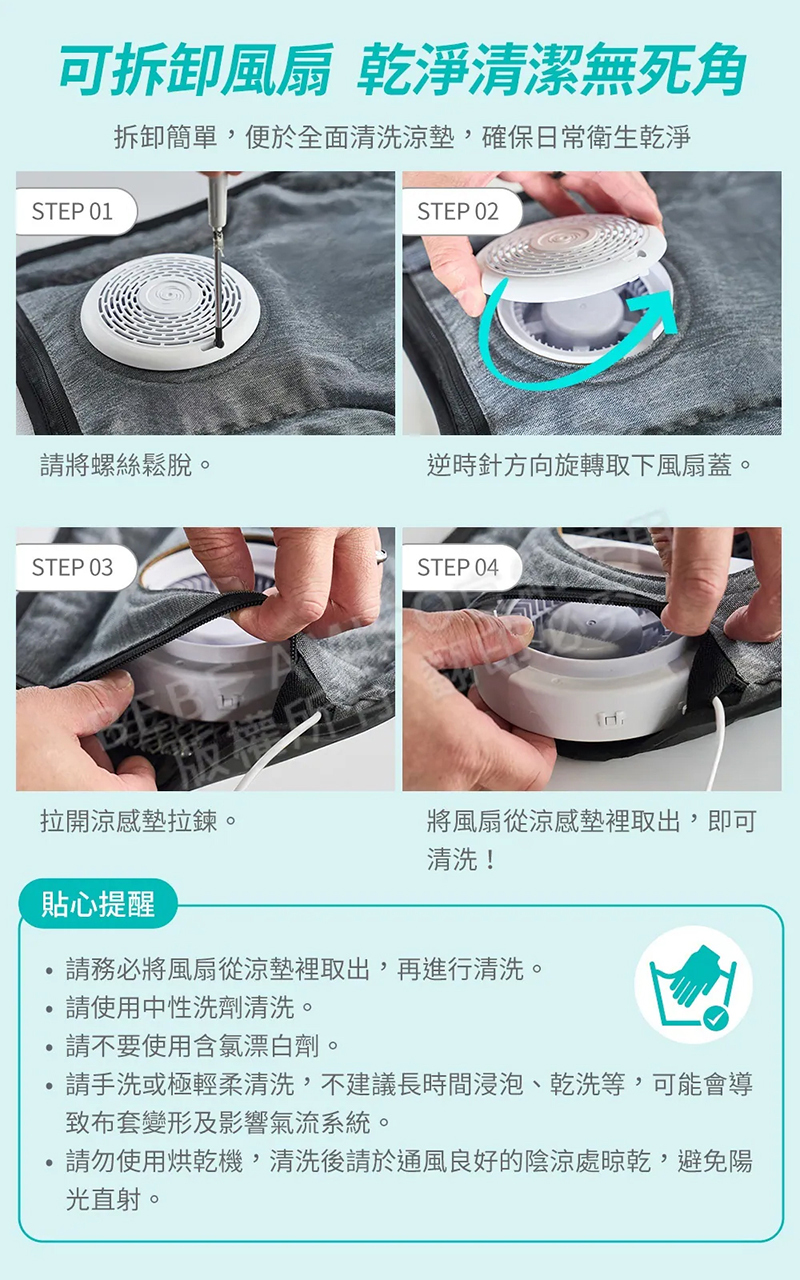 可拆卸風扇 乾淨清潔無死角

拆卸簡單，便於全面清洗涼墊，確保日常衛生乾淨

STEP 01

請將螺絲鬆脫。

STEP 02

逆時針方向旋轉取下風扇蓋。

STEP 03

拉開涼感墊拉鍊。

STEP 04

將風扇從涼感墊裡取出，即可清洗！

貼心提醒

• 請務必將風扇從涼墊裡取出，再進行清洗。
• 請使用中性洗劑清洗。
• 請不要使用含氯漂白劑。
• 請手洗或極輕柔清洗，不建議長時間浸泡、乾洗等，可能會導致布套變形及影響氣流系統。
• 請勿使用烘乾機，清洗後請於通風良好的陰涼處晾乾，避免陽光直射。