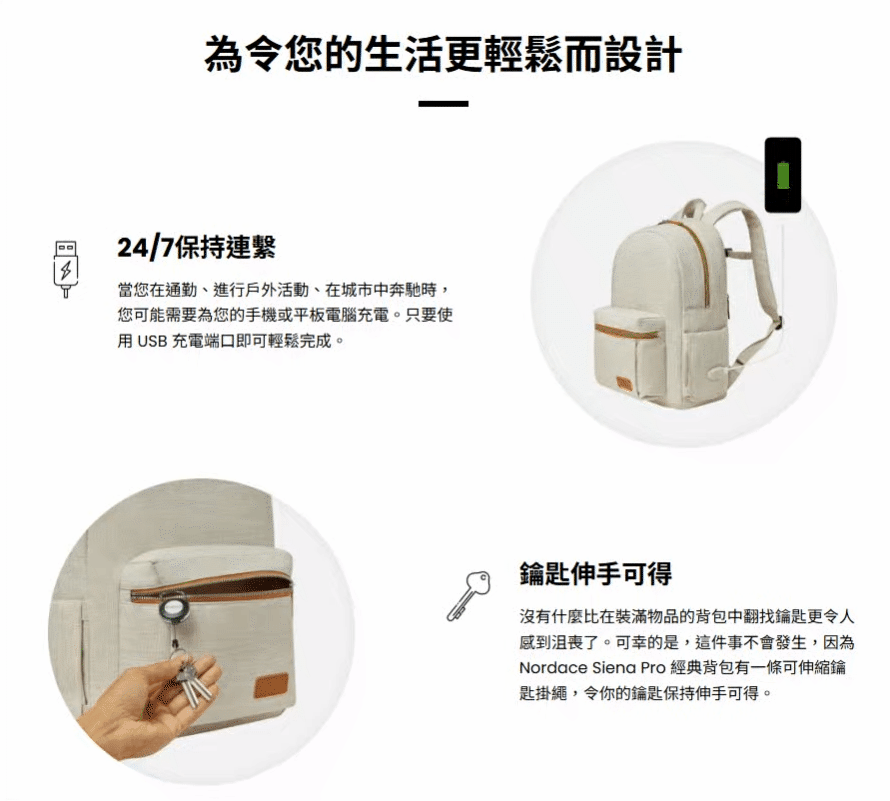 為令您的生活更輕鬆而設計

24/7保持連繫

當您在通勤、進行戶外活動、在城市中奔馳時，您可能需要為您的手機或平板電腦充電。只要使用 USB 充電端口即可輕鬆完成。

鑰匙伸手可得

沒有什麼比在裝滿物品的背包中翻找鑰匙更令人感到沮喪了。可幸的是，這件事不會發生，因為 Nordace Siena Pro 經典背包有一條可伸縮鑰匙掛繩，令你的鑰匙保持伸手可得。