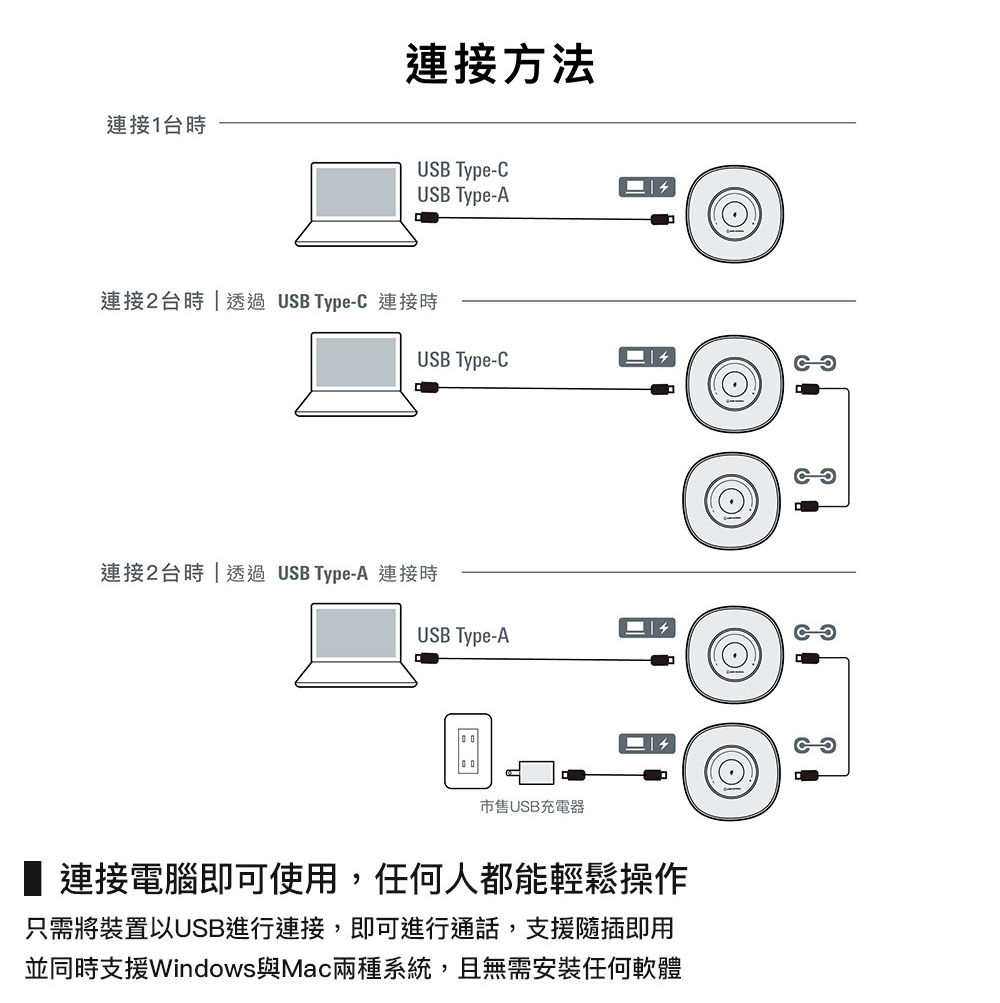 連接方法

連接1台時

USB Type-C
USB Type-A

連接2台時 | 透過 USB Type-C 連接時

USB Type-C

連接2台時 | 透過 USB Type-A 連接時

USB Type-A

市售USB充電器

連接電腦即可使用，任何人都能輕鬆操作

只需將裝置以USB進行連接，即可進行通話，支援隨插即用
並同時支援Windows與Mac兩種系統，且無需安裝任何軟體