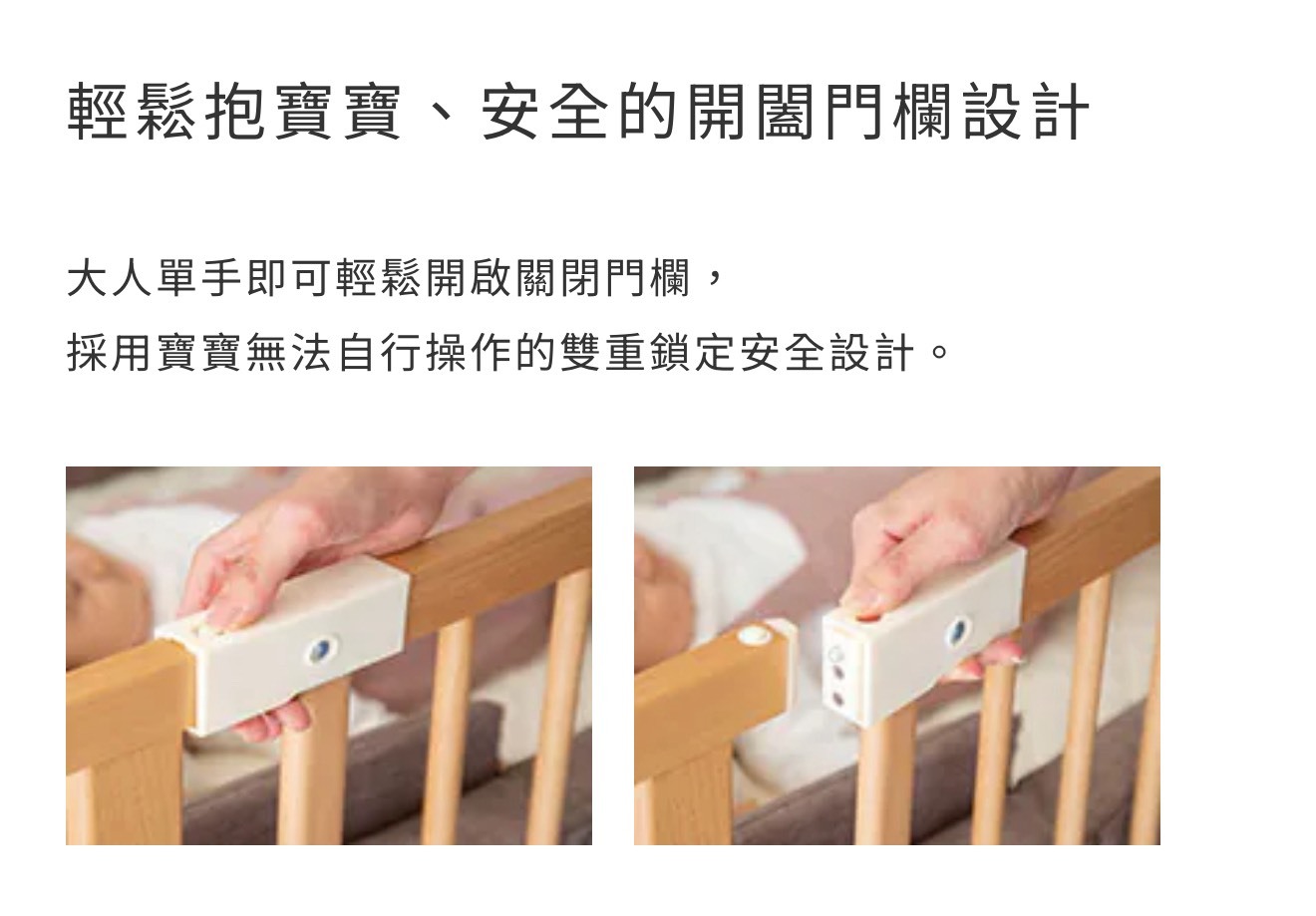 輕鬆抱寶寶、安全的開闔門欄設計

大人單手即可輕鬆開啟關閉門欄，
採用寶寶無法自行操作的雙重鎖定安全設計。