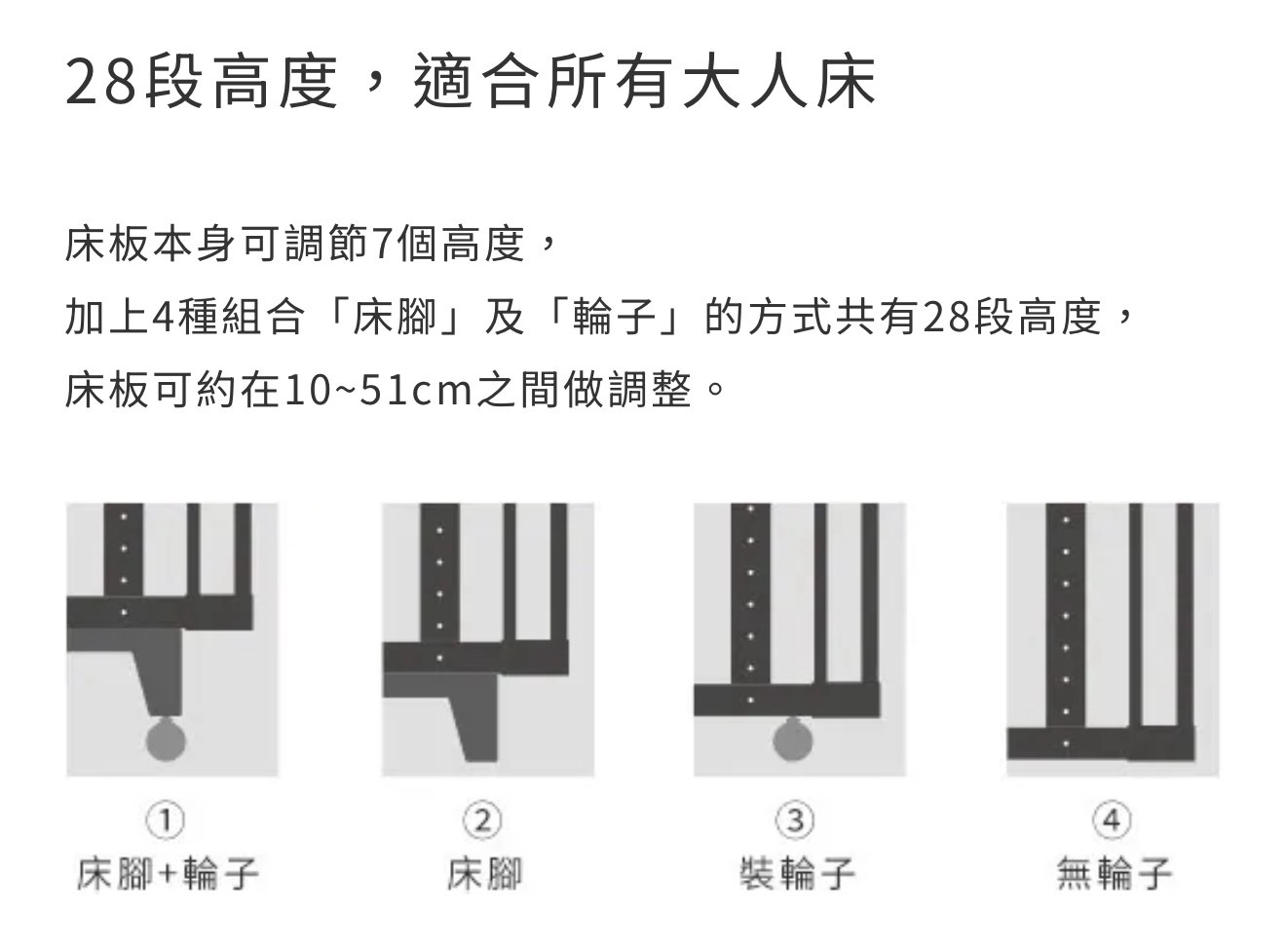 28段高度，適合所有大人床

床板本身可調節7個高度，
加上4種組合「床腳」及「輪子」的方式共有28段高度，
床板可約在10~51cm之間做調整。

①
床腳+輪子

②
床腳

③
裝輪子

④
無輪子