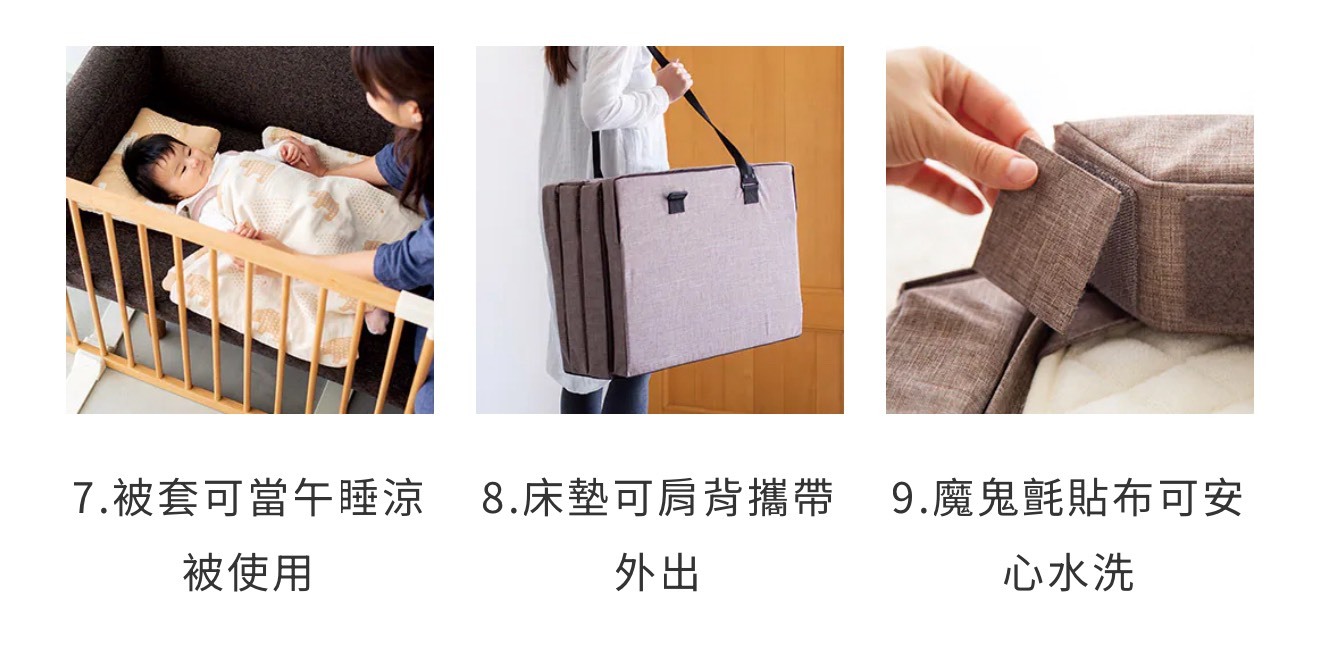 7.被套可當午睡涼被使用

8.床墊可肩背攜帶外出

9.魔鬼氈貼布可安心水洗