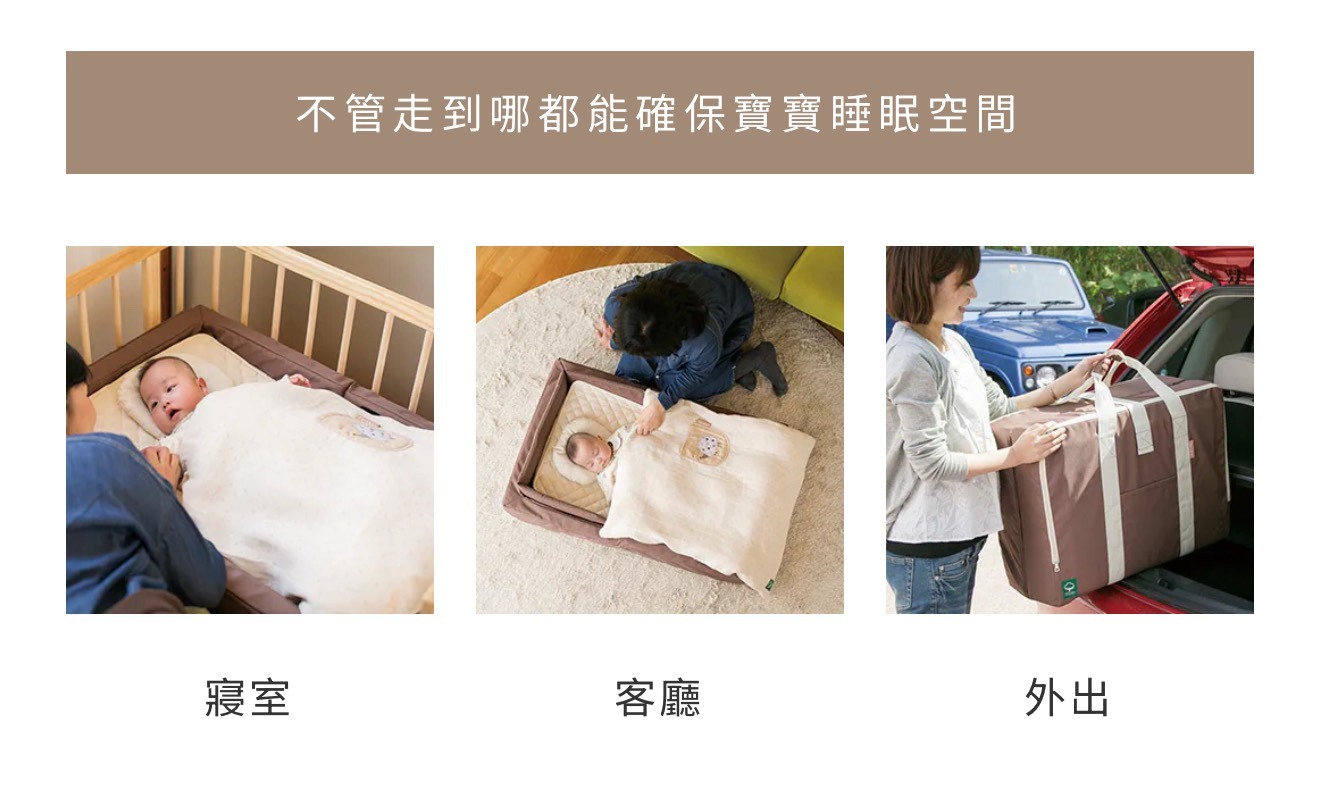 不管走到哪都能確保寶寶睡眠空間

寢室

客廳

外出