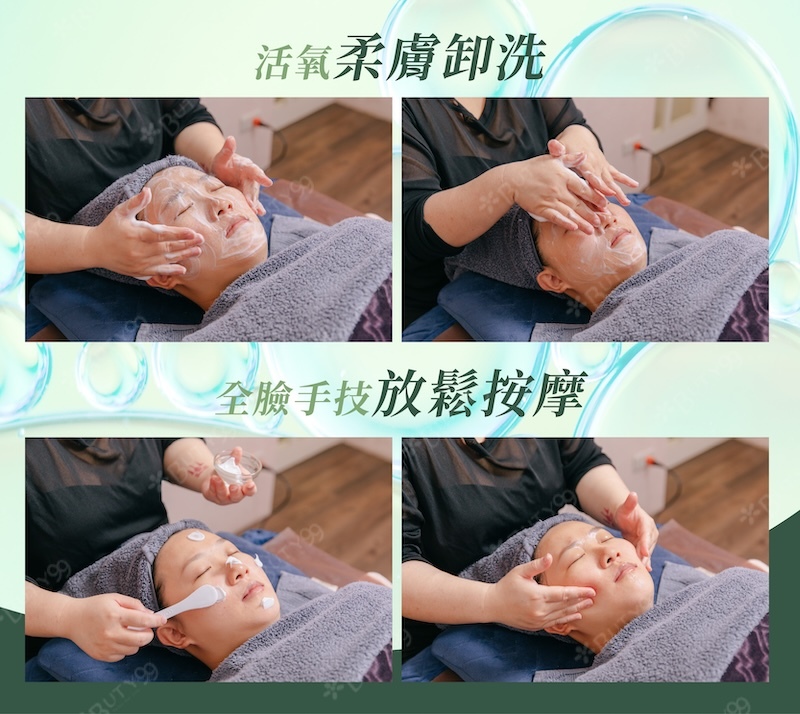 活氧柔膚卸洗

全臉手技放鬆按摩