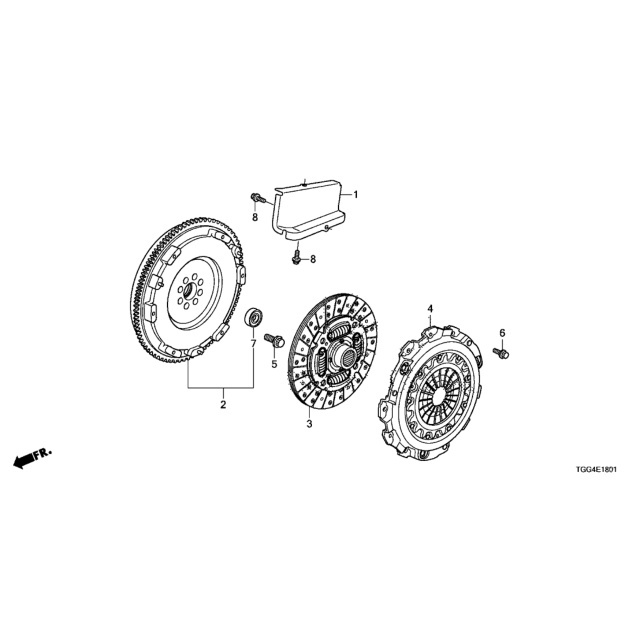 1
8
8
4
6
7
5
2
3
FR.
TGG4E1801