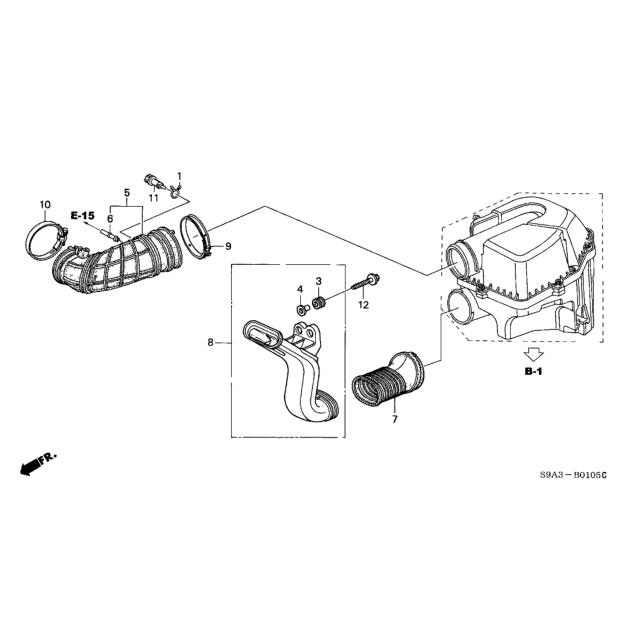 1
5
11
10
E-15
6
9
4
3
12
8
7
B-1
FR.
S9A3－B0105C