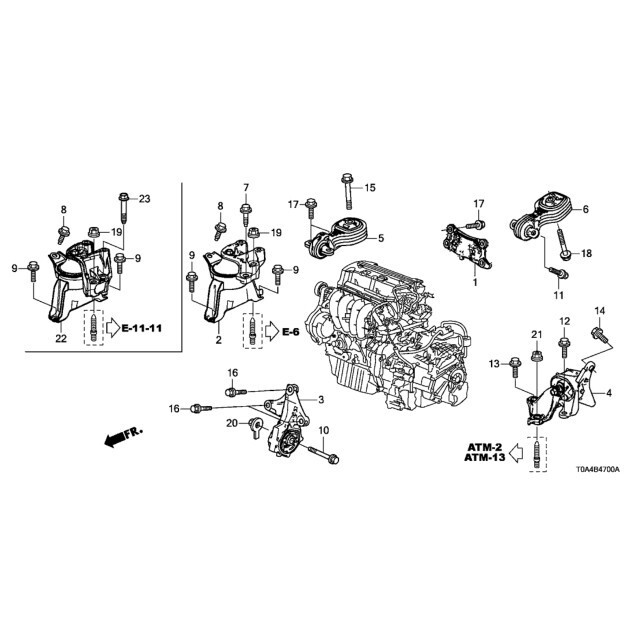 23
8
19
9
9
22
E-11-11

7
8
19
9
9
2
E-6

15
17
5

17
1

6
18
11

14
12
21
13
4

16
16
3
20
10

FR.

ATM-2
ATM-13

T0A4B4700A