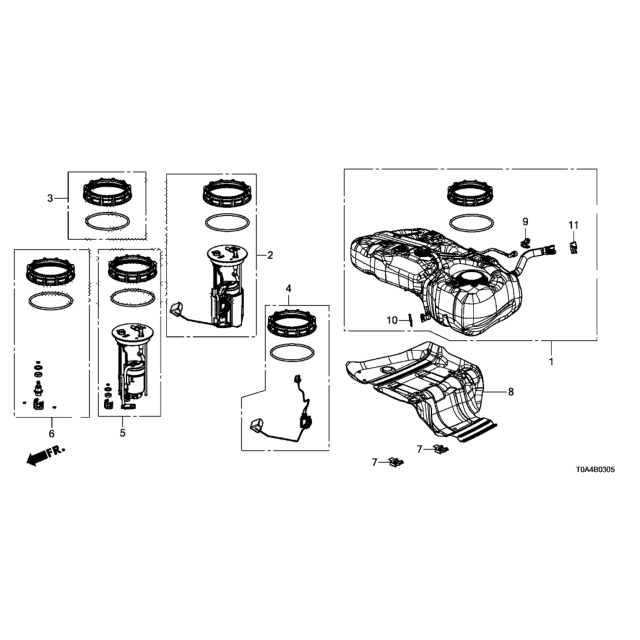 3
2
9
11
4
10
1
8
6
5
FR.
7
7
T0A4B0305