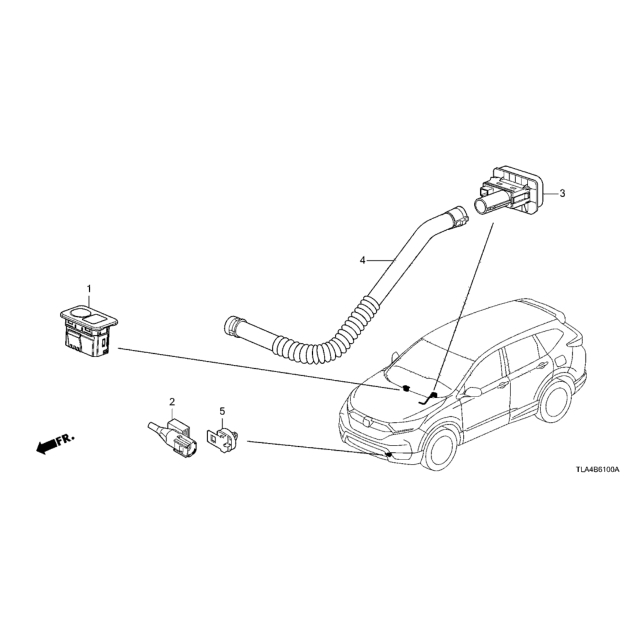 3

4

1

2

5

FR.

TLA4B6100A