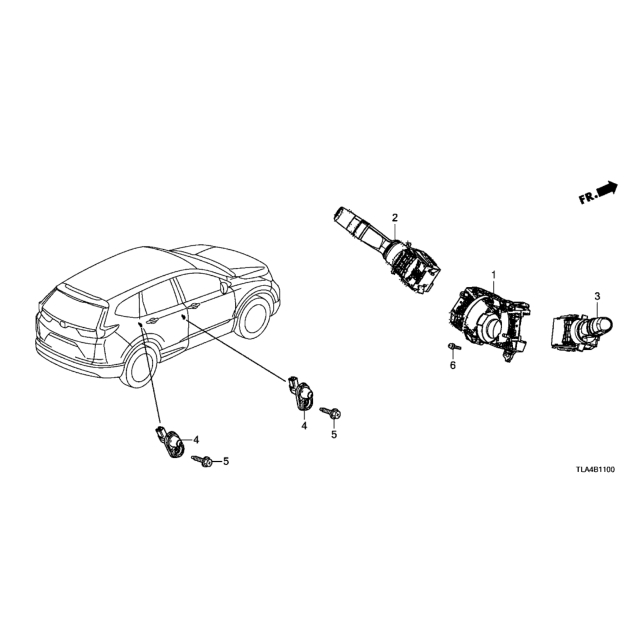 FR.

2

1

3

6

4

5

4

5

TLA4B1100