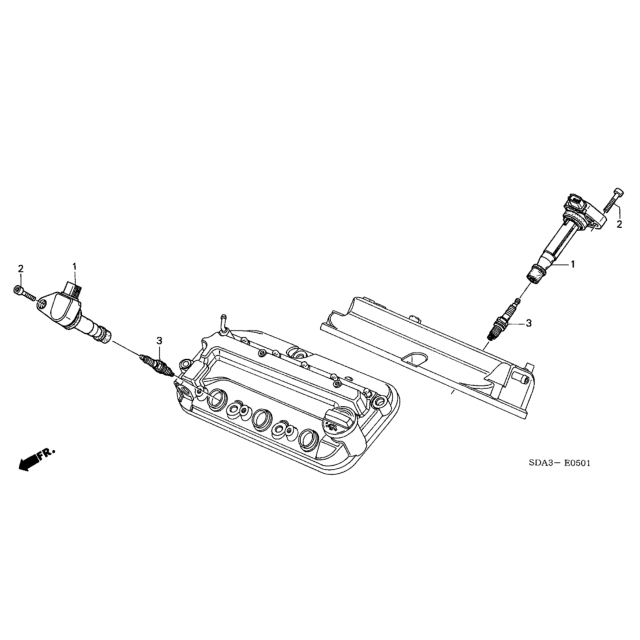 2
1
3
2
1
3
FR.
SDA3— E0501