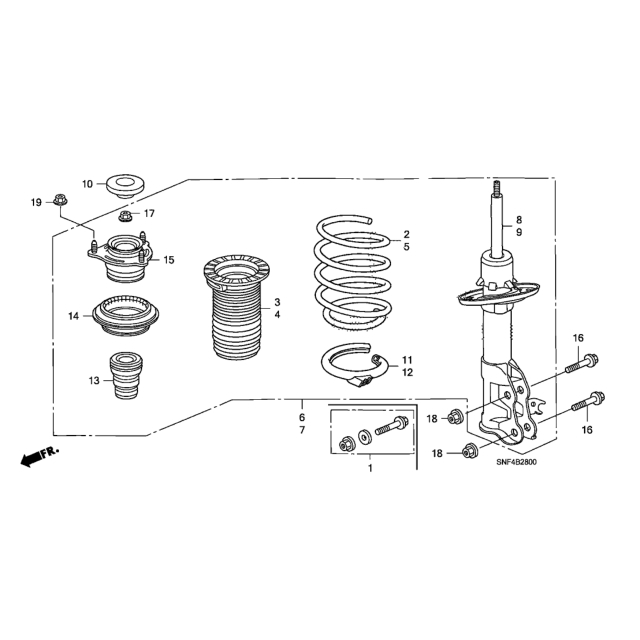 10
19
17
15
14
13
3
4
2
5
11
12
8
9
16
16
18
18
6
7
1
FR.
SNF4B2800