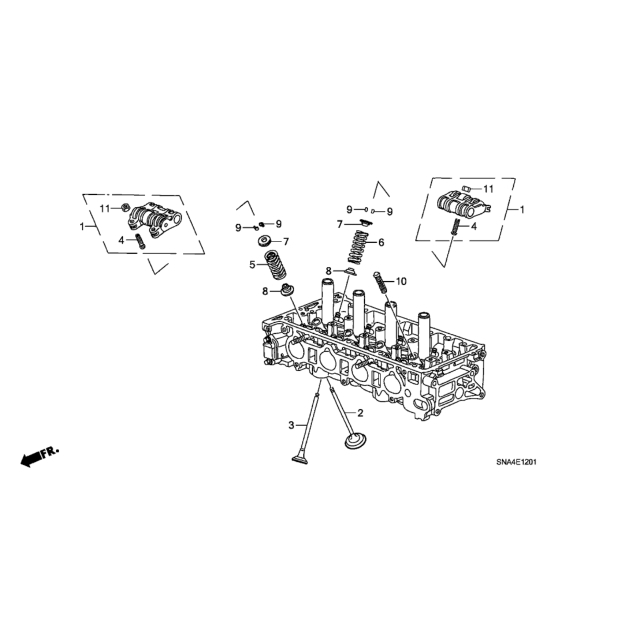 11
1
4
9
9
7
5
8
9
9
7
6
8
10
11
1
4
3
2
FR.
SNA4E1201