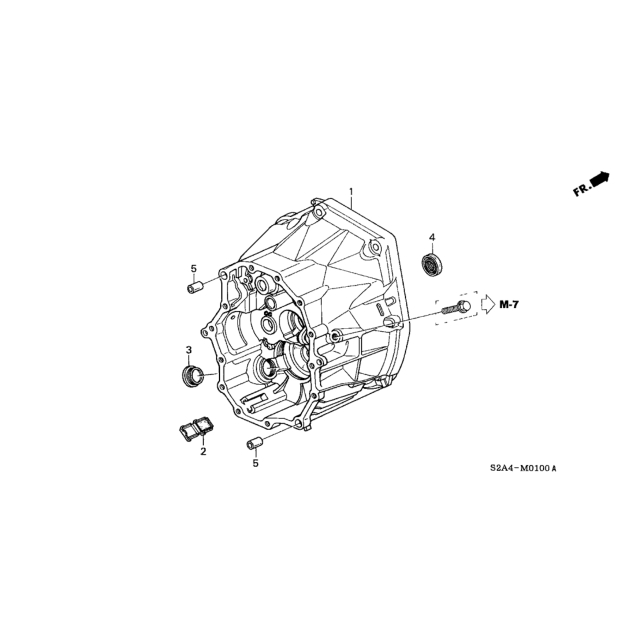 FR.

1

4

5

M-7

3

2

5

S2A4-M0100 A