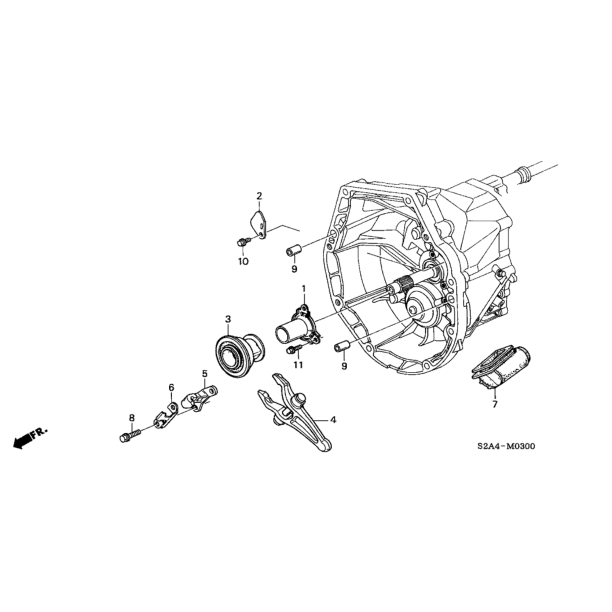 2
10
9
1
3
11
9
5
6
8
4
7
FR.
S2A4-M0300