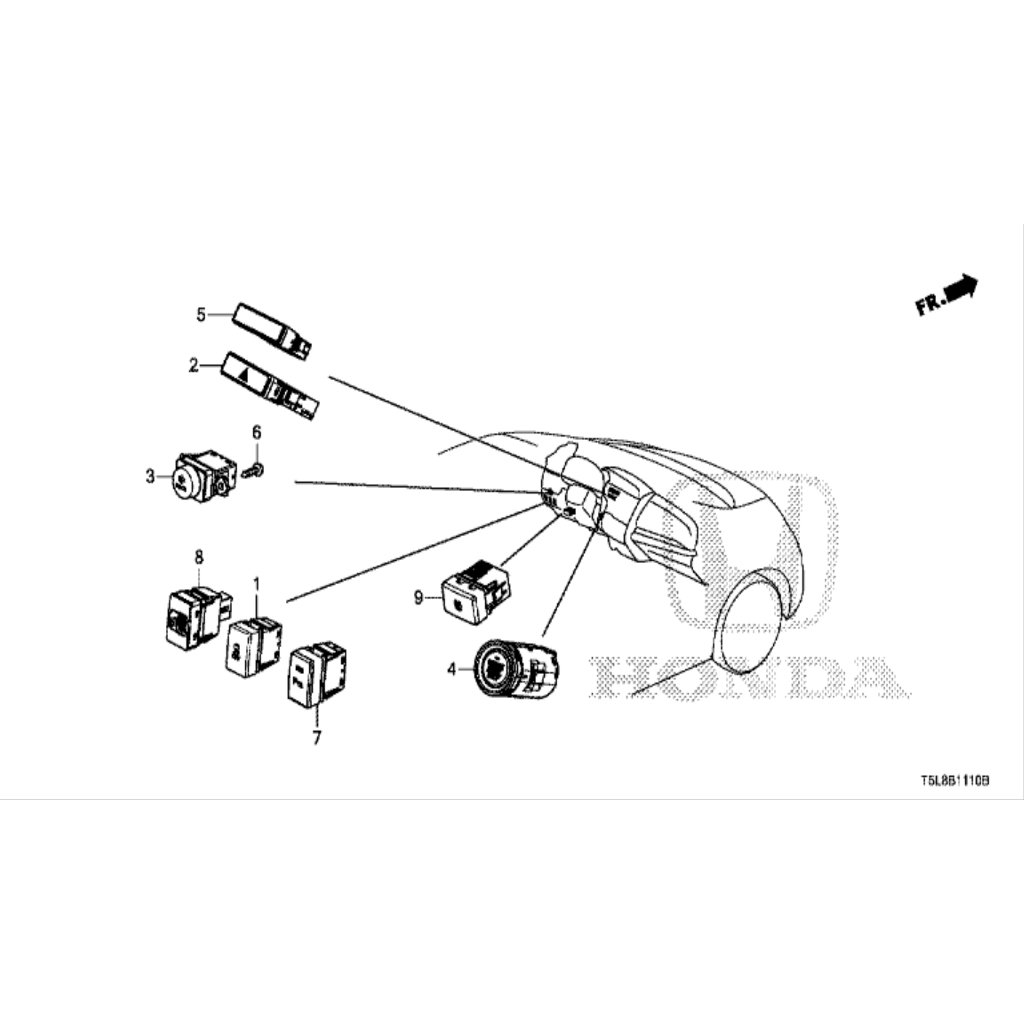 FR.

5
2
6
3
8
1
9
4
7

HONDA

T5L8B1110B