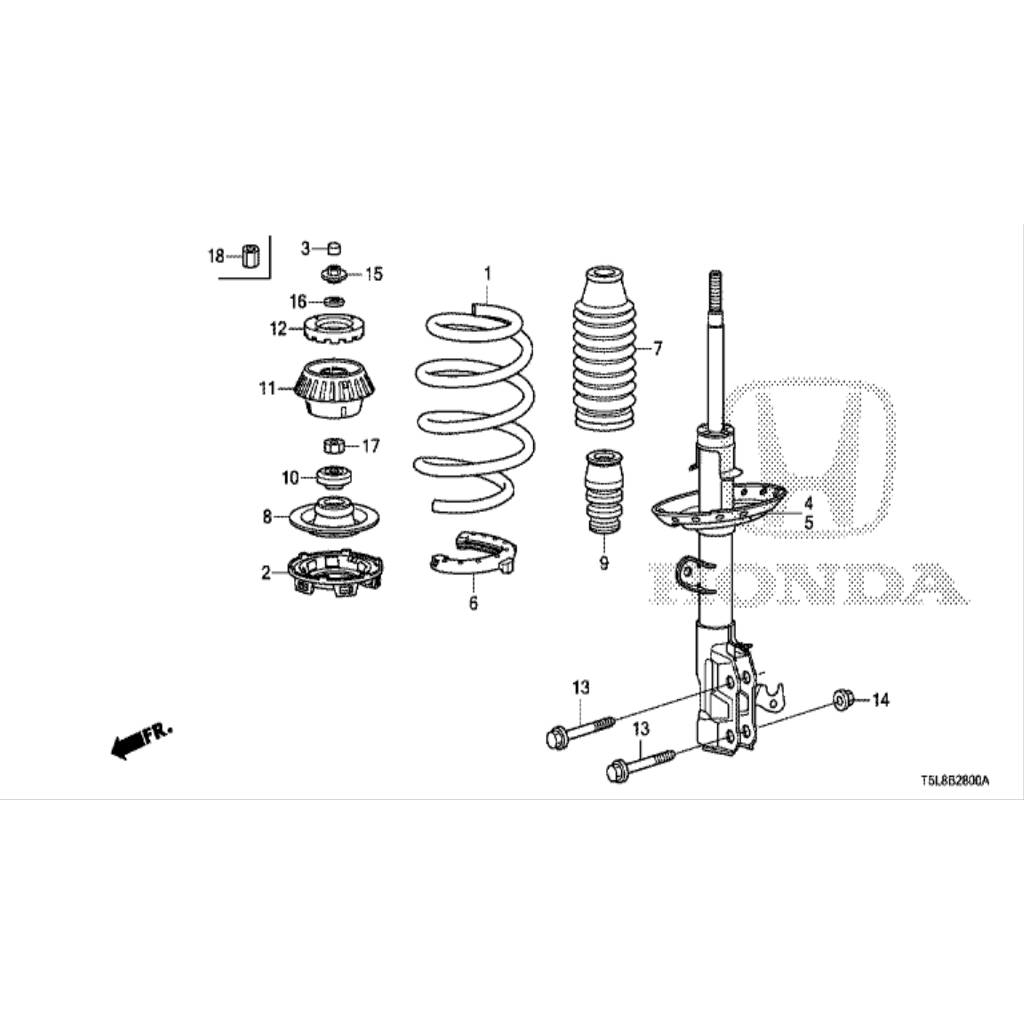 18
3
15
16
12
11
17
10
8
2
1
6
7
9
4
5
HONDA
13
13
14
FR.
T5L8B2800A